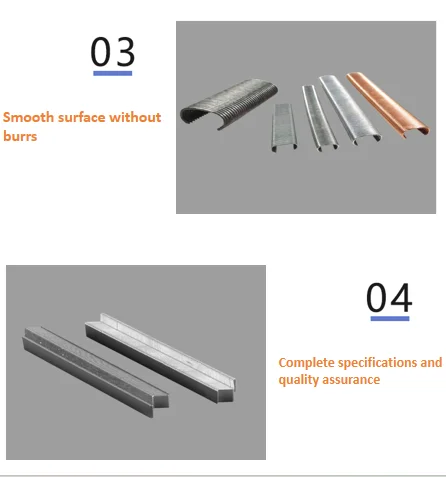 03

Smooth surface without burrs

04

Complete specifications and quality assurance