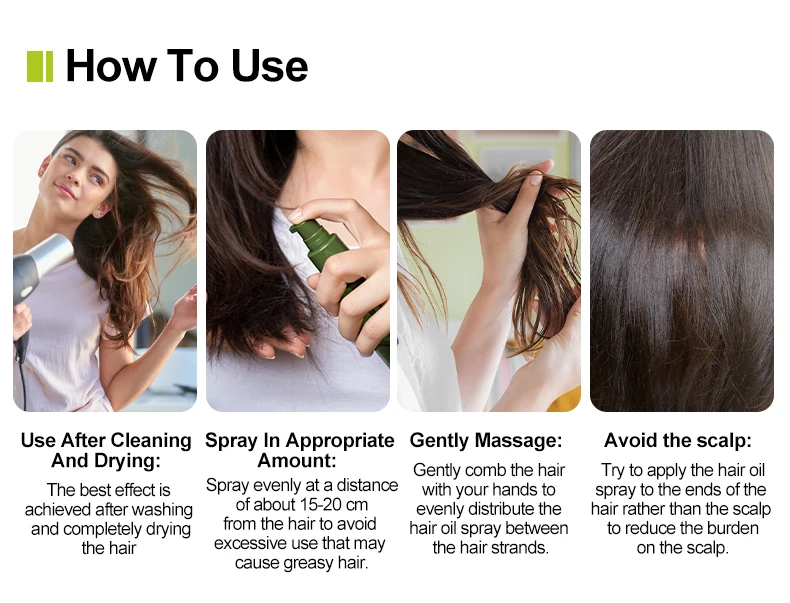 How To Use

Use After Cleaning And Drying:

The best effect is achieved after washing and completely drying the hair

Spray In Appropriate Amount:

Spray evenly at a distance of about 15-20 cm from the hair to avoid excessive use that may cause greasy hair.

Gently Massage:

Gently comb the hair with your hands to evenly distribute the hair oil spray between the hair strands.

Avoid the scalp:

Try to apply the hair oil spray to the ends of the hair rather than the scalp to reduce the burden on the scalp.