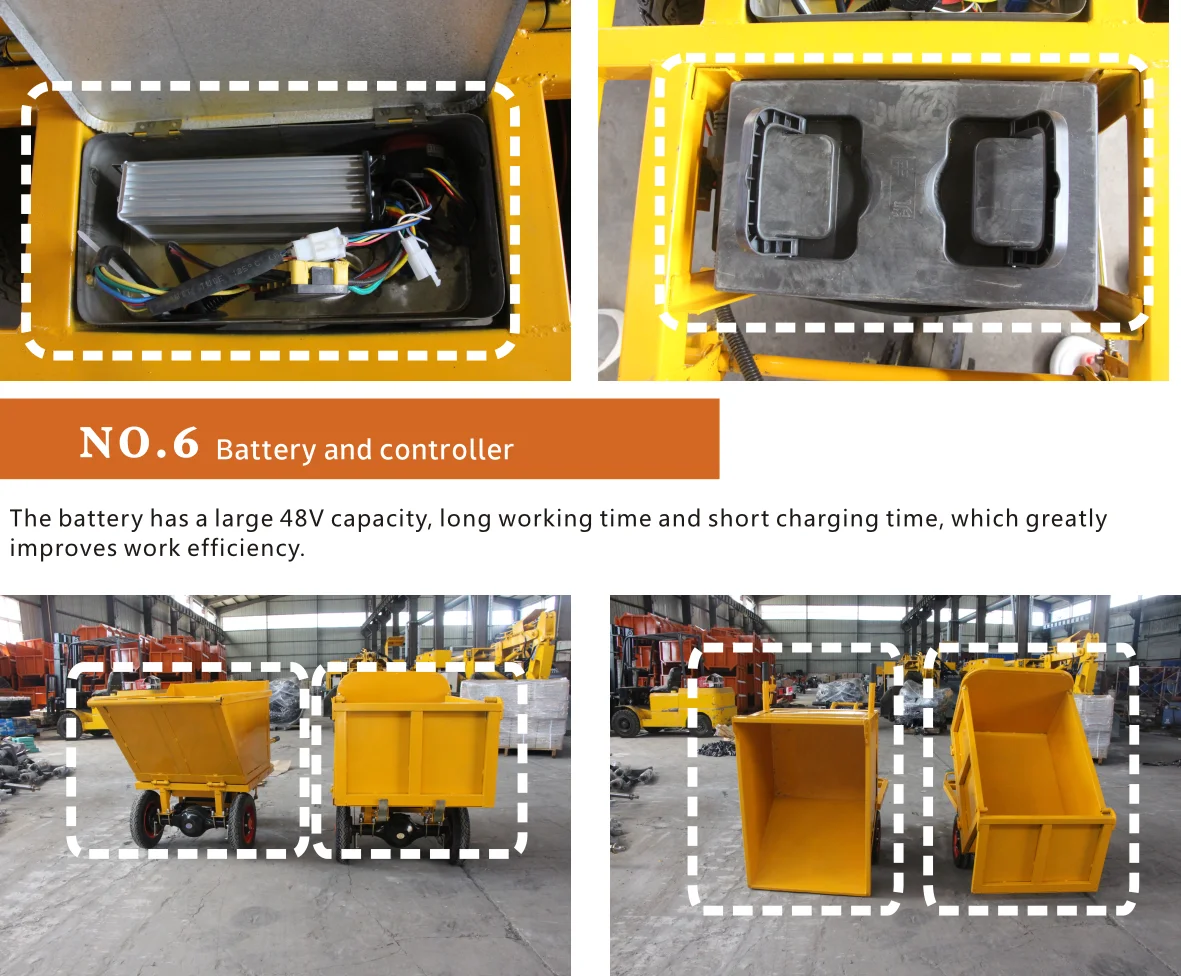 NO.6 Battery and controller

The battery has a large 48V capacity, long working time and short charging time, which greatly improves work efficiency.