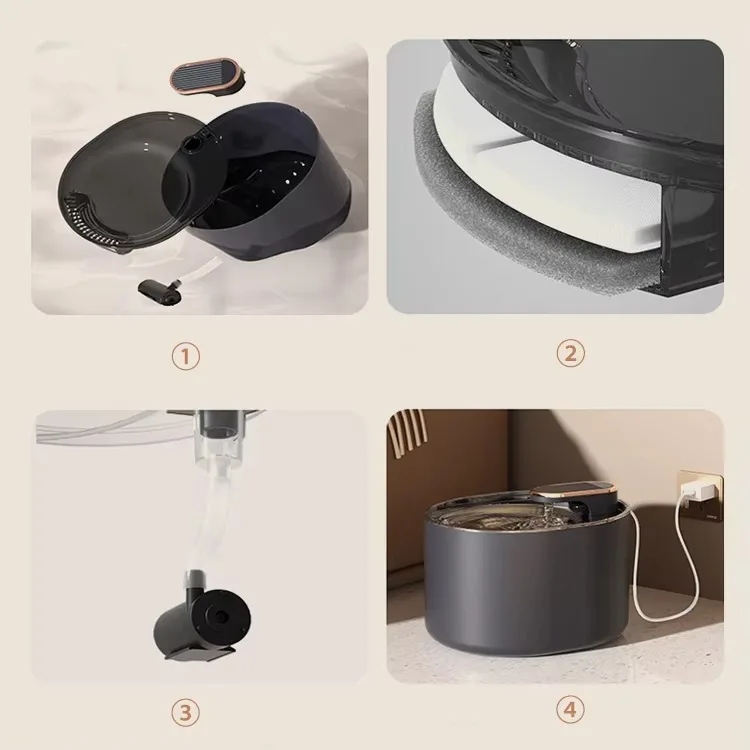 ①

②

③

④