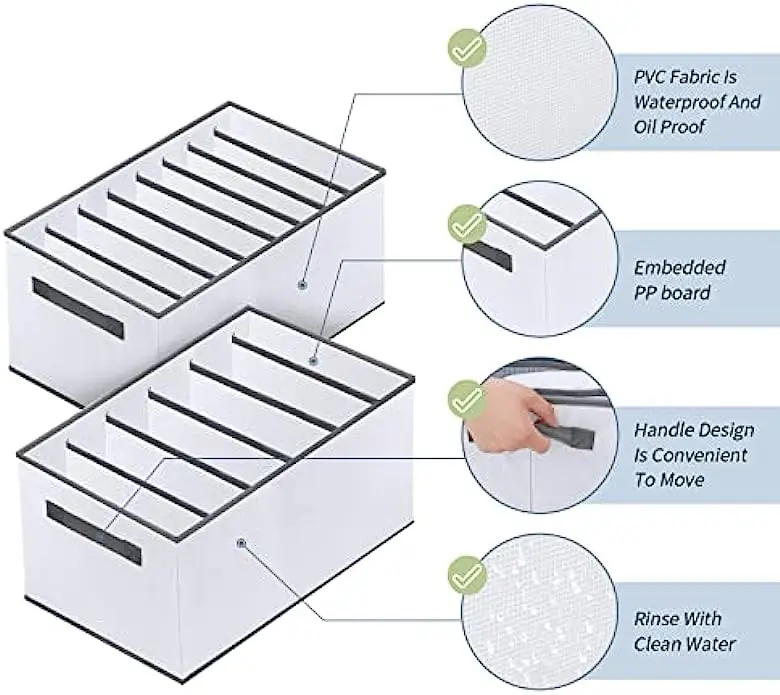 PVC Fabric Is Waterproof And Oil Proof

Embedded PP board

Handle Design Is Convenient To Move

Rinse With Clean Water