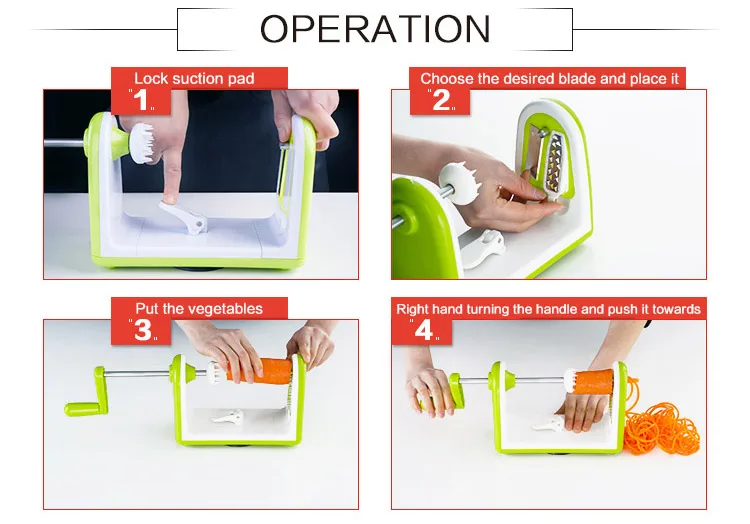 OPERATION

Lock suction pad
"1"

Choose the desired blade and place it
"2"

Put the vegetables
"3"

Right hand turning the handle and push it towards
"4"