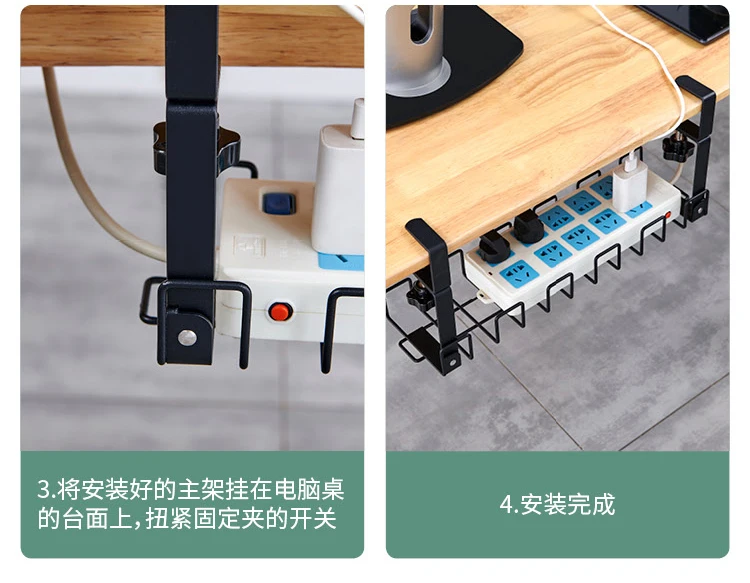 3.将安装好的主架挂在电脑桌的台面上,扭紧固定夹的开关

4.安装完成