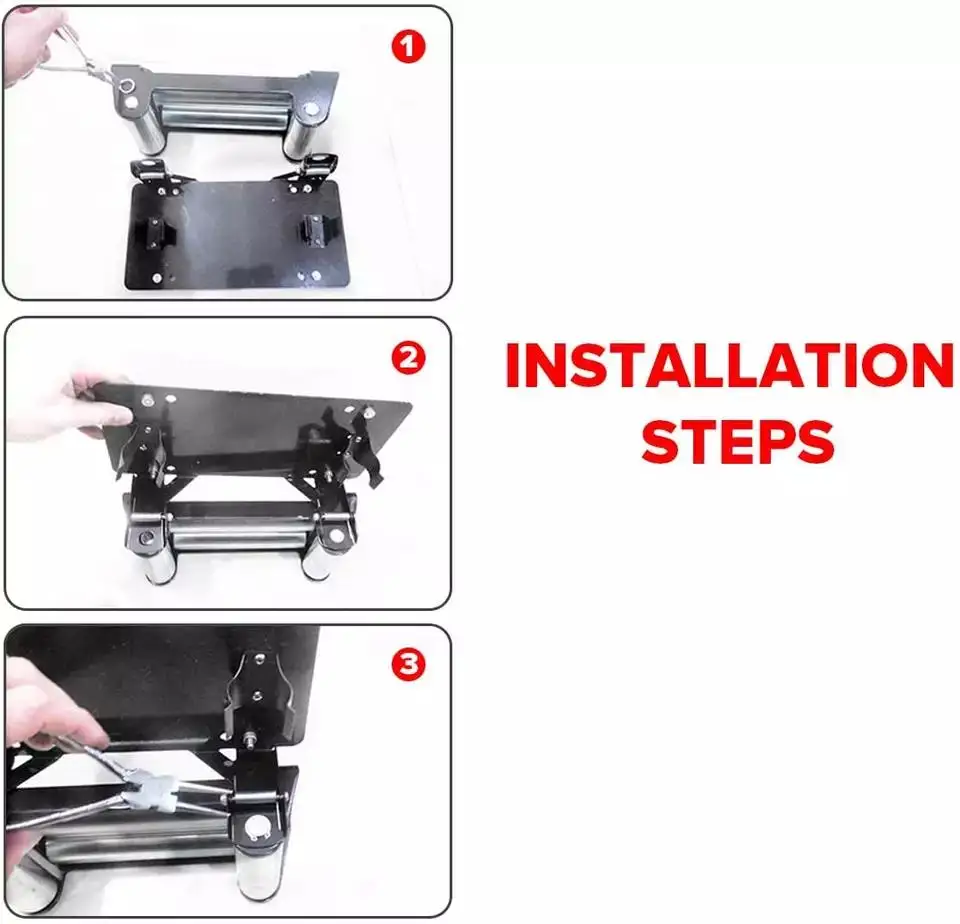 1

2

3

INSTALLATION STEPS