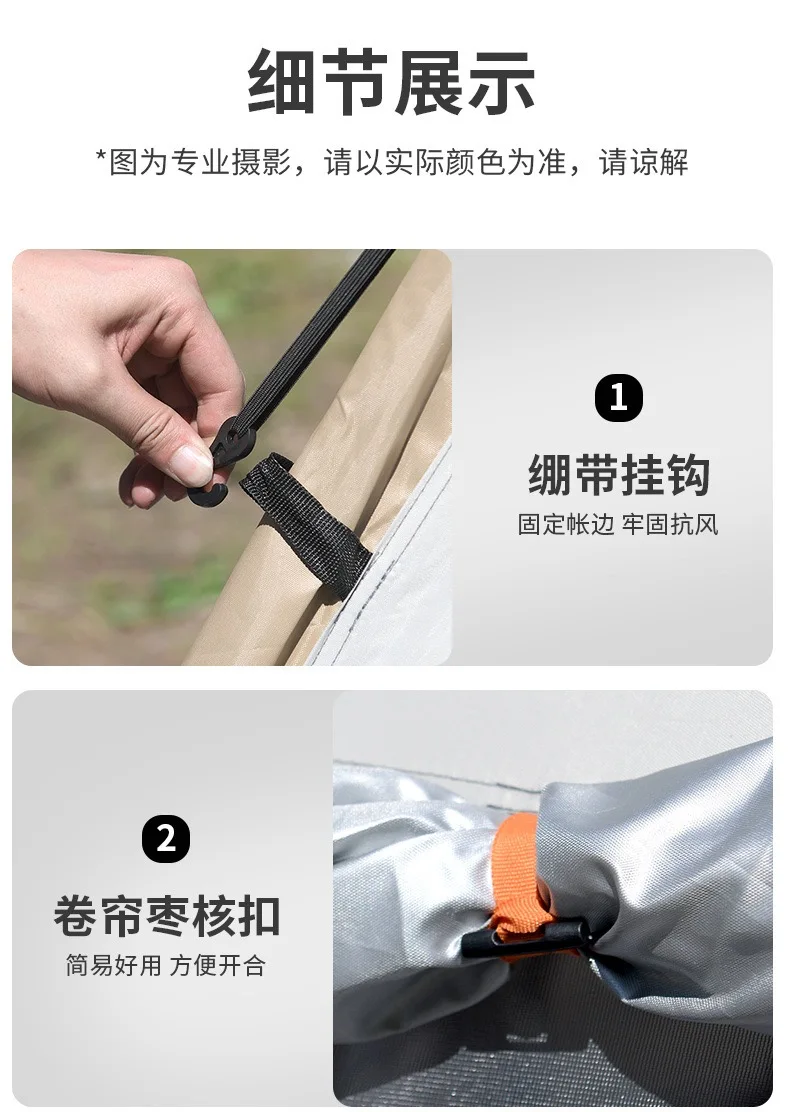 细节展示

*图为专业摄影，请以实际颜色为准，请谅解

1

绷带挂钩

固定帐边 牢固抗风

2

卷帘枣核扣

简易好用 方便开合