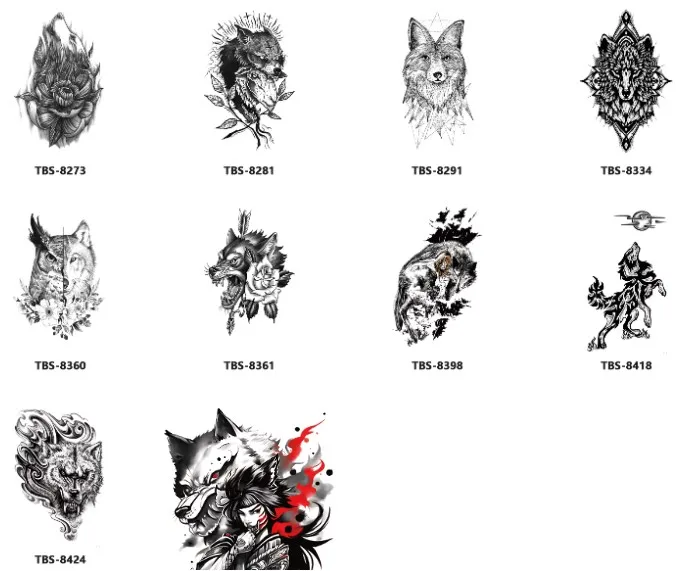 TBS-8273

TBS-8281

TBS-8291

TBS-8334

TBS-8360

TBS-8361

TBS-8398

TBS-8418

TBS-8424