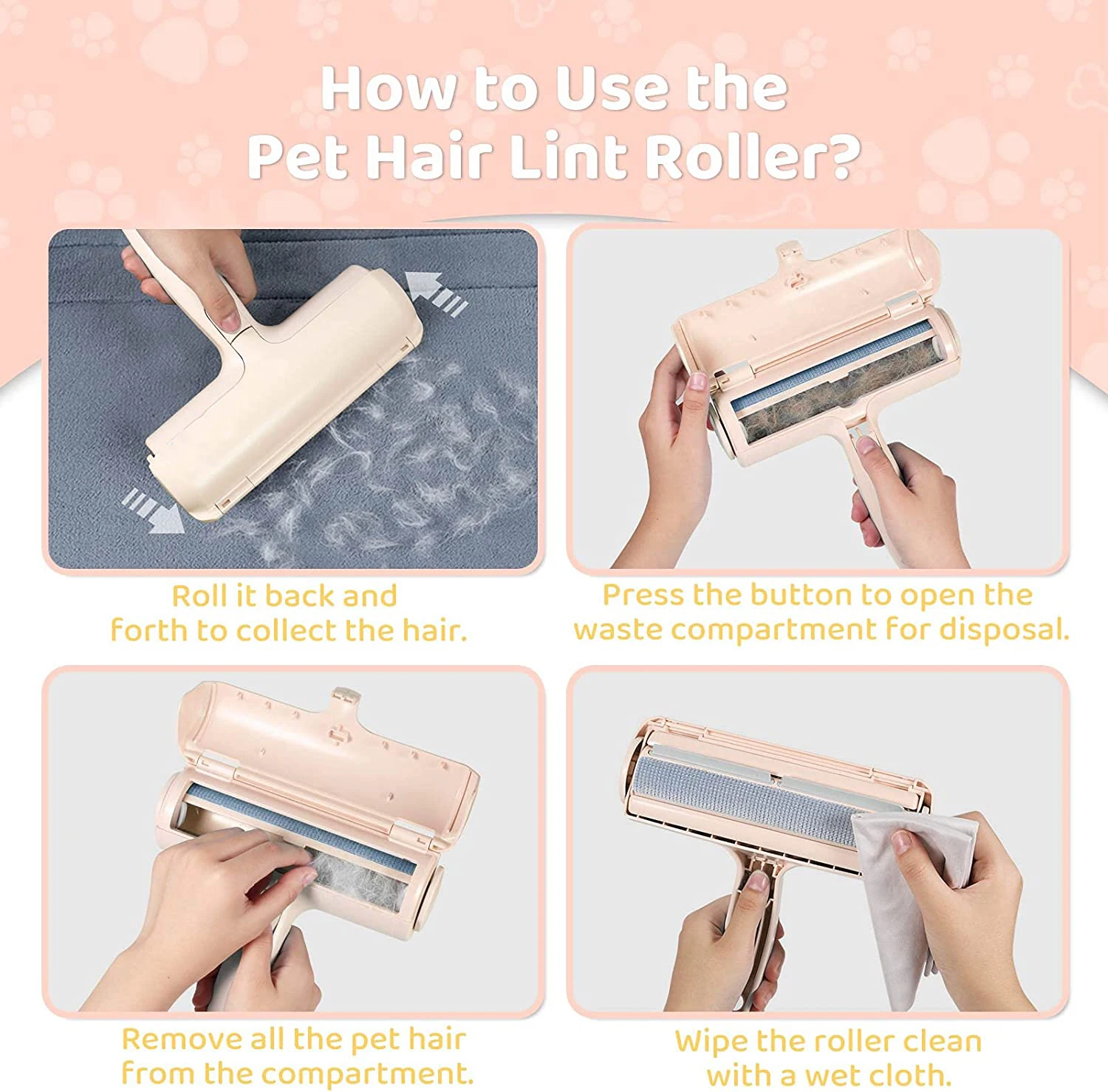 How to Use the Pet Hair Lint Roller?

Roll it back and forth to collect the hair.

Press the button to open the waste compartment for disposal.

Remove all the pet hair from the compartment.

Wipe the roller clean with a wet cloth.