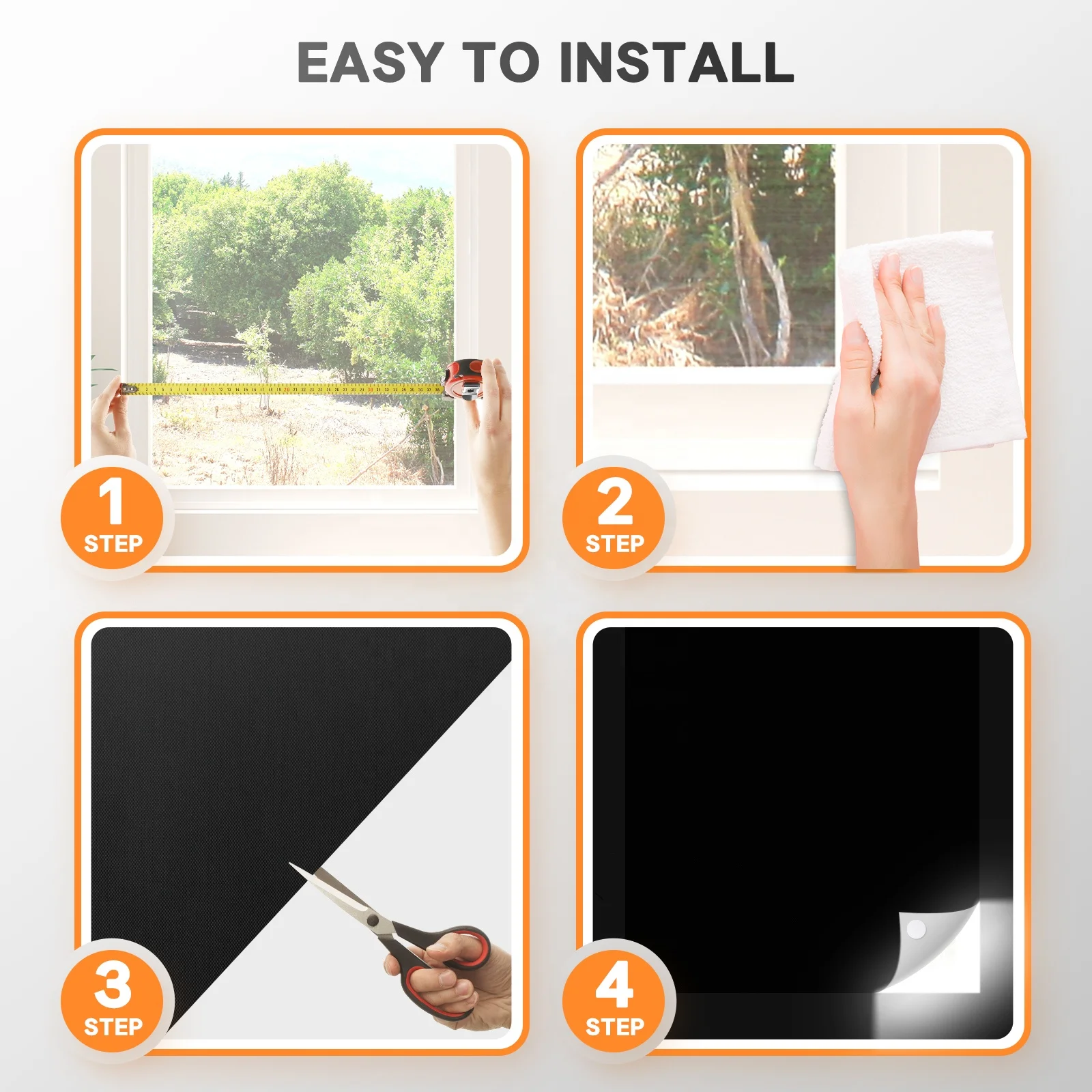 EASY TO INSTALL

1
STEP

2
STEP

3
STEP

4
STEP