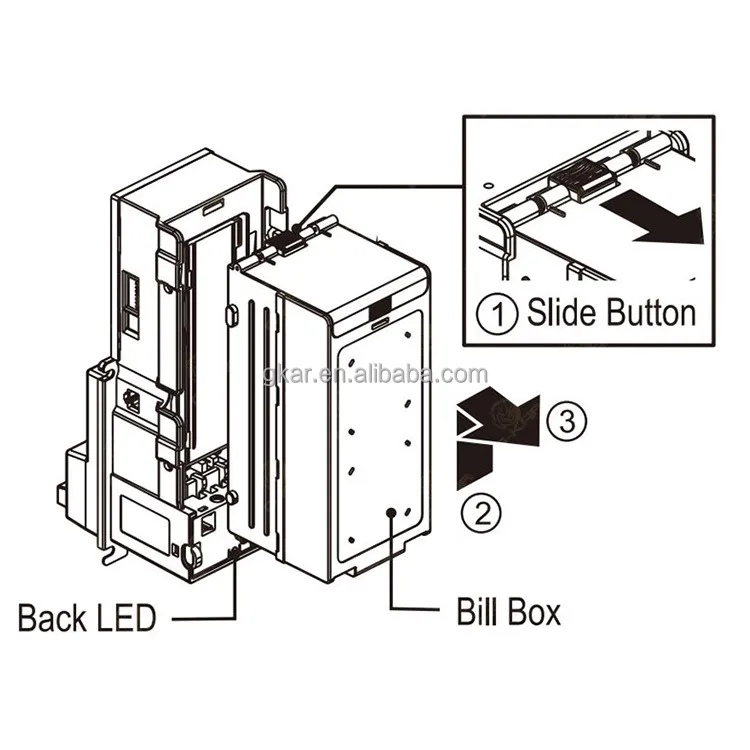 ① Slide Button

gkar.en.alibaba.com

③

②

Back LED

Bill Box