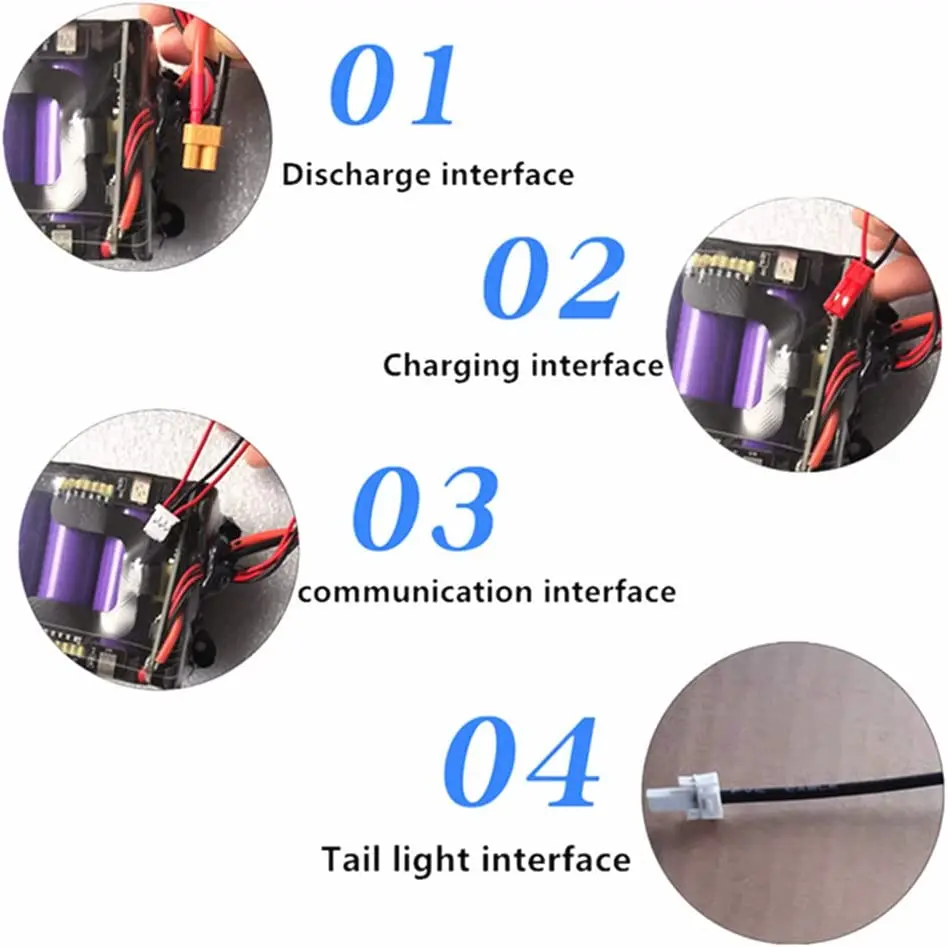 01
Discharge interface

02
Charging interface

03
communication interface

04
Tail light interface