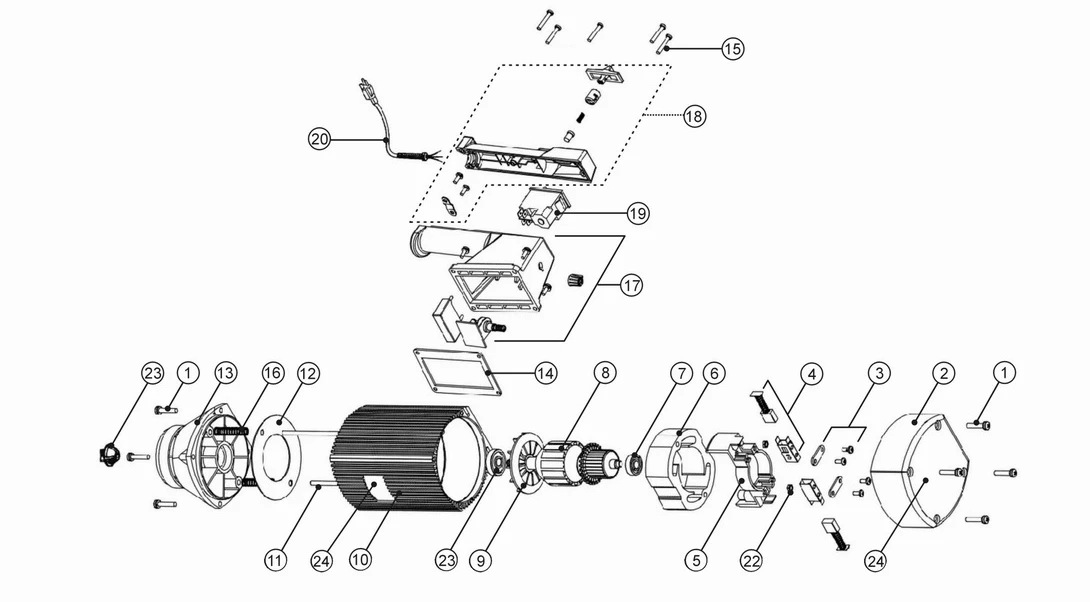 15
18
20
19
17
14
23
1
13
16
12
8
7
6
4
3
2
1
11
24
10
23
9
5
22
24