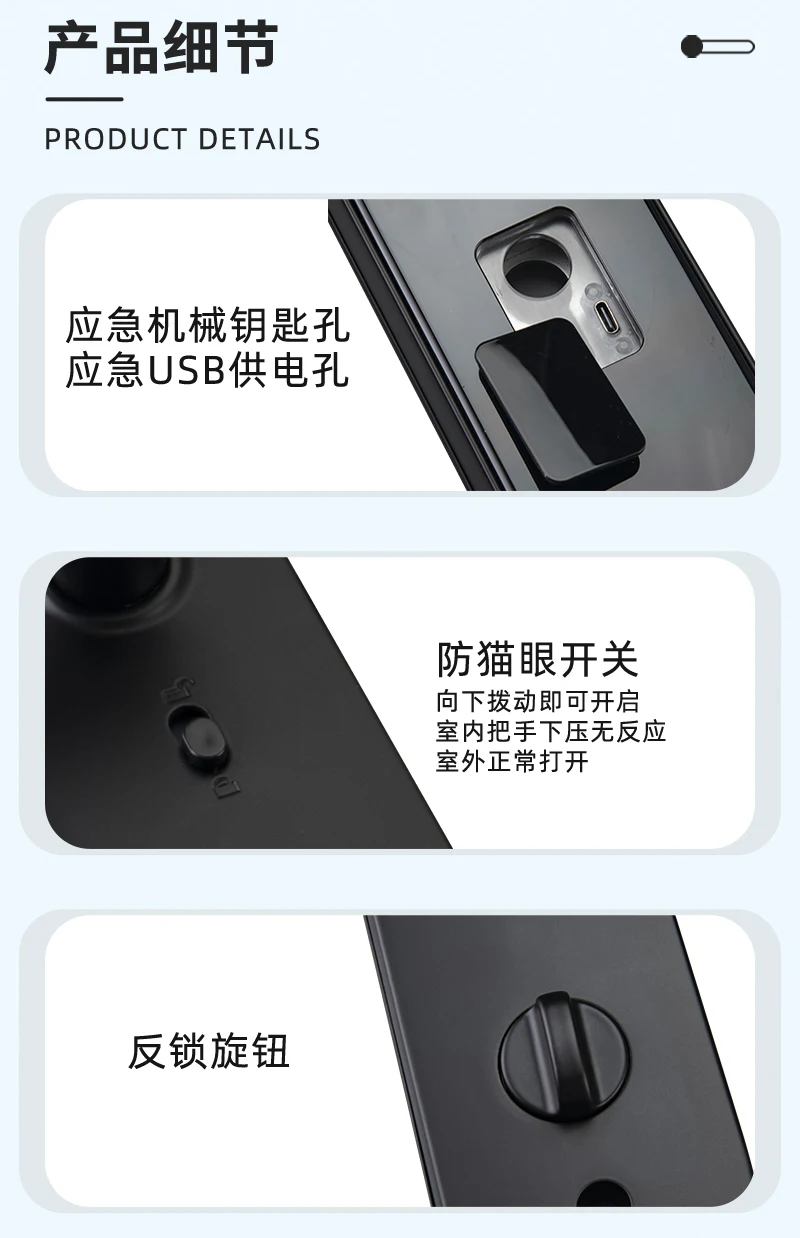 产品细节

PRODUCT DETAILS

应急机械钥匙孔
应急USB供电孔

防猫眼开关
向下拨动即可开启
室内把手下压无反应
室外正常打开

反锁旋钮