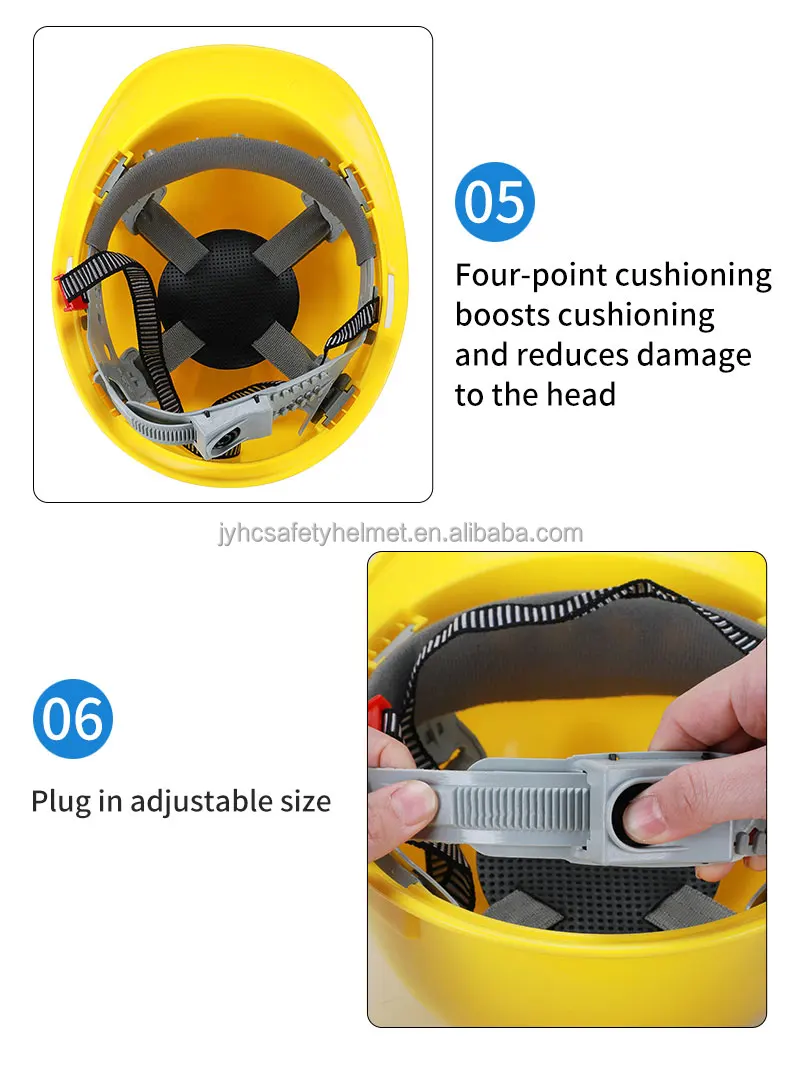 05

Four-point cushioning boosts cushioning and reduces damage to the head

jyhcsafetyhelmet.en.alibaba.com

06

Plug in adjustable size