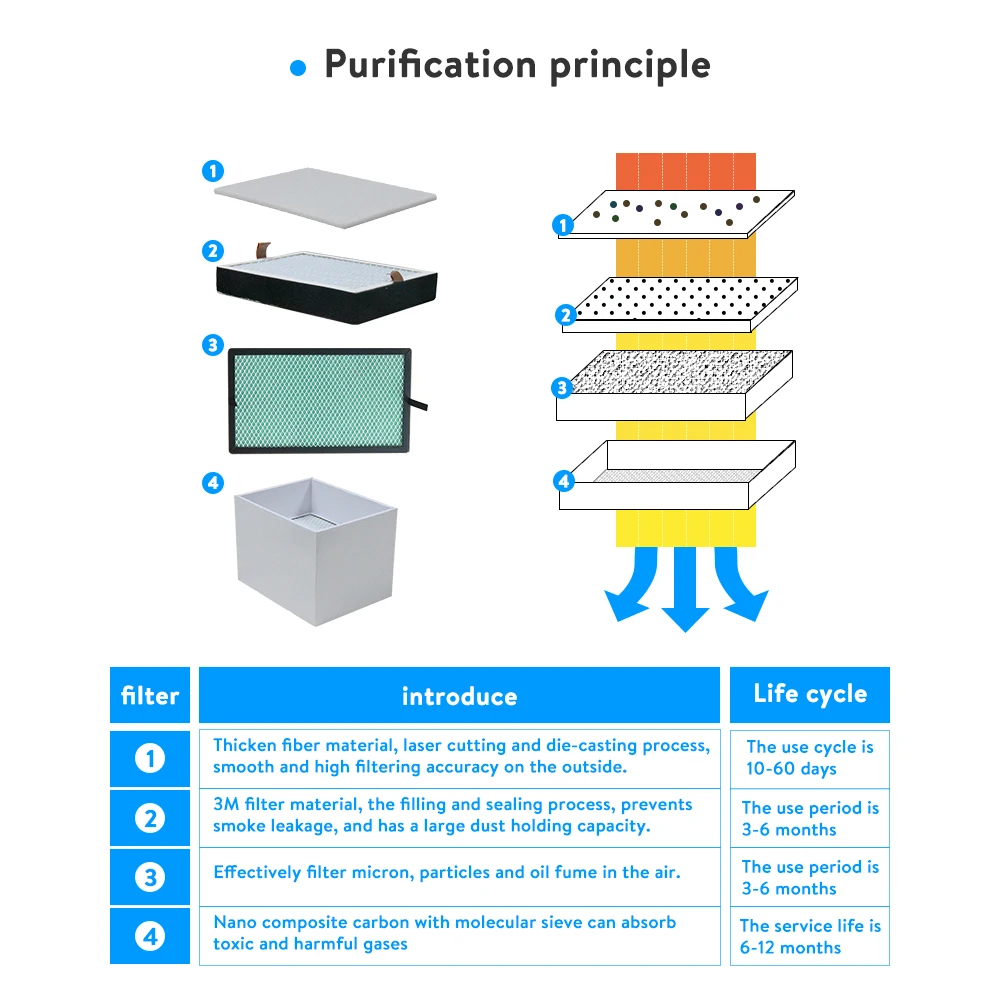 Purification principle

1
2
3
4

1
2
3
4

| filter | introduce | Life cycle |
|---|---|---|
| 1 | Thicken fiber material, laser cutting and die-casting process, smooth and high filtering accuracy on the outside. | The use cycle is 10-60 days |
| 2 | 3M filter material, the filling and sealing process, prevents smoke leakage, and has a large dust holding capacity. | The use period is 3-6 months |
| 3 | Effectively filter micron, particles and oil fume in the air. | The use period is 3-6 months |
| 4 | Nano composite carbon with molecular sieve can absorb toxic and harmful gases | The service life is 6-12 months |