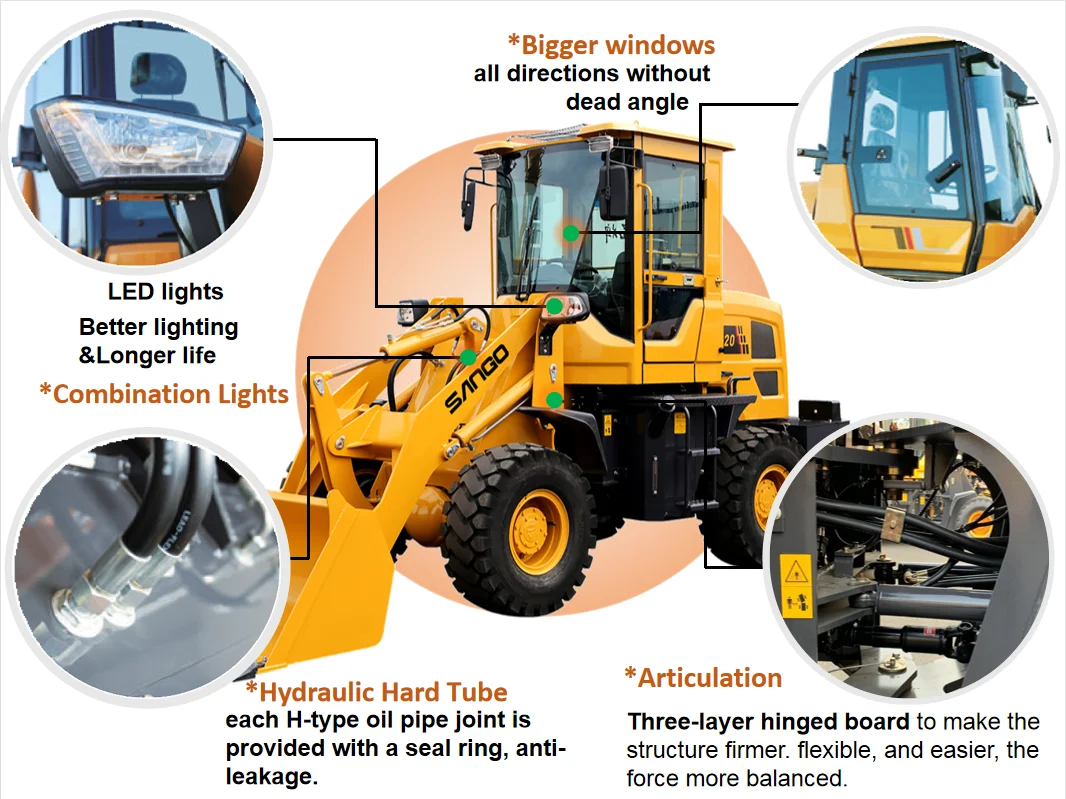 *Bigger windows
all directions without dead angle

LED lights
Better lighting &Longer life

*Combination Lights

SANGO

20

*Hydraulic Hard Tube
each H-type oil pipe joint is provided with a seal ring, anti-leakage.

*Articulation
Three-layer hinged board to make the structure firmer. flexible, and easier, the force more balanced.