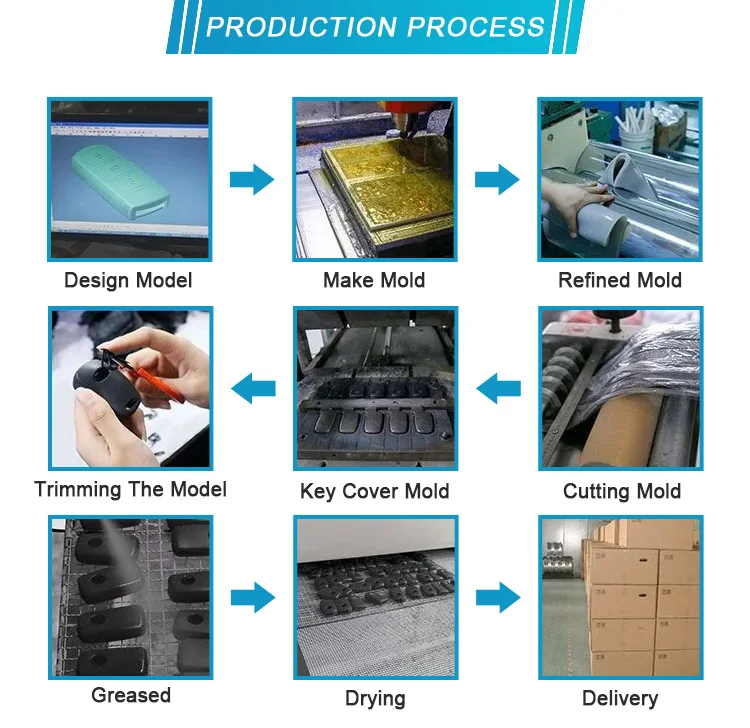 PRODUCTION PROCESS

Design Model

Make Mold

Refined Mold

Trimming The Model

Key Cover Mold

Cutting Mold

Greased

Drying

Delivery