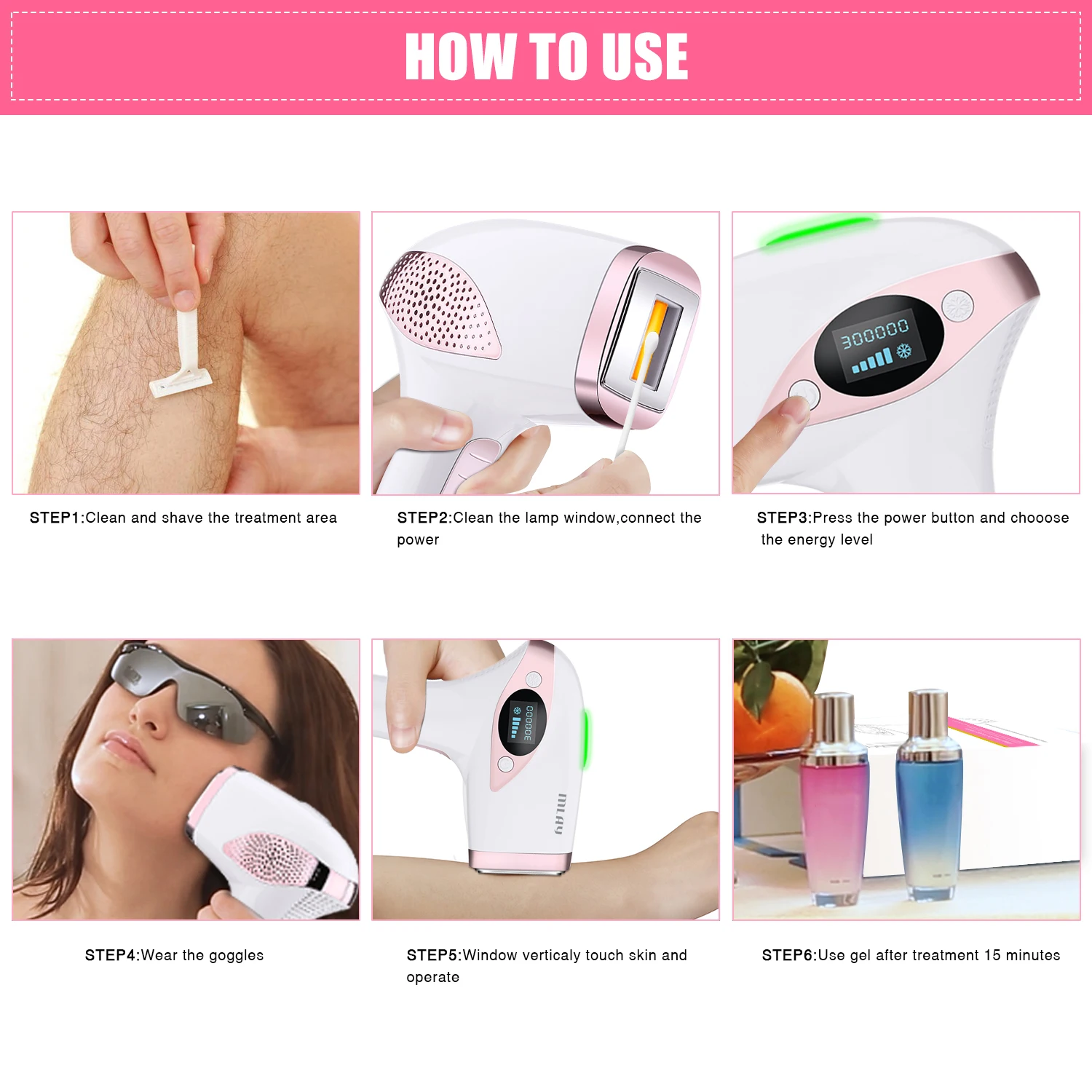 HOW TO USE

300000

STEP1:Clean and shave the treatment area

STEP2:Clean the lamp window,connect the power

STEP3:Press the power button and chooose the energy level

300000

MLAY

STEP4:Wear the goggles

STEP5:Window verticaly touch skin and operate

STEP6:Use gel after treatment 15 minutes