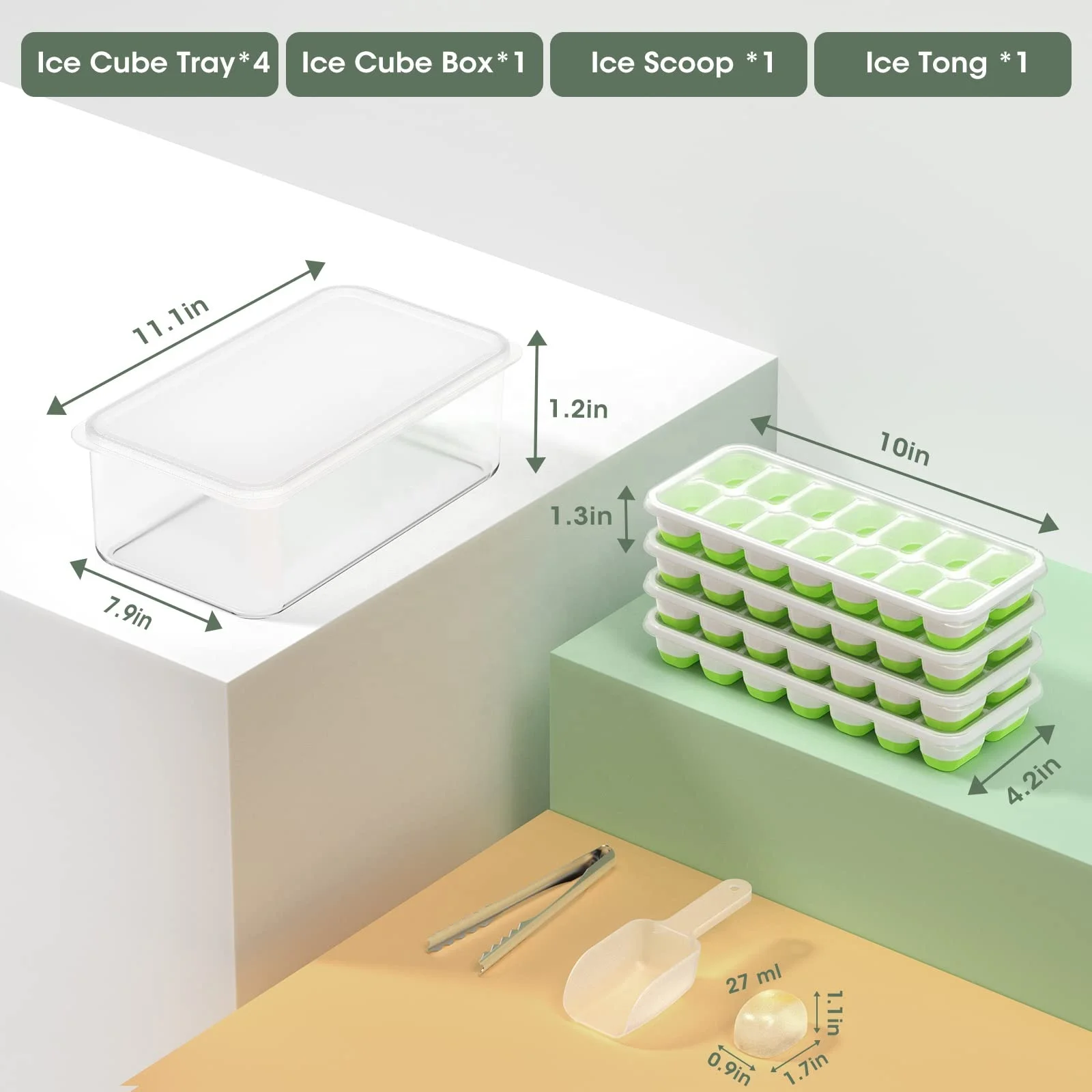 Ice Cube Tray*4
Ice Cube Box*1
Ice Scoop *1
Ice Tong *1

11.1in
1.2in
7.9in
10in
1.3in
4.2in
27 ml
1.1in
0.9in
1.7in