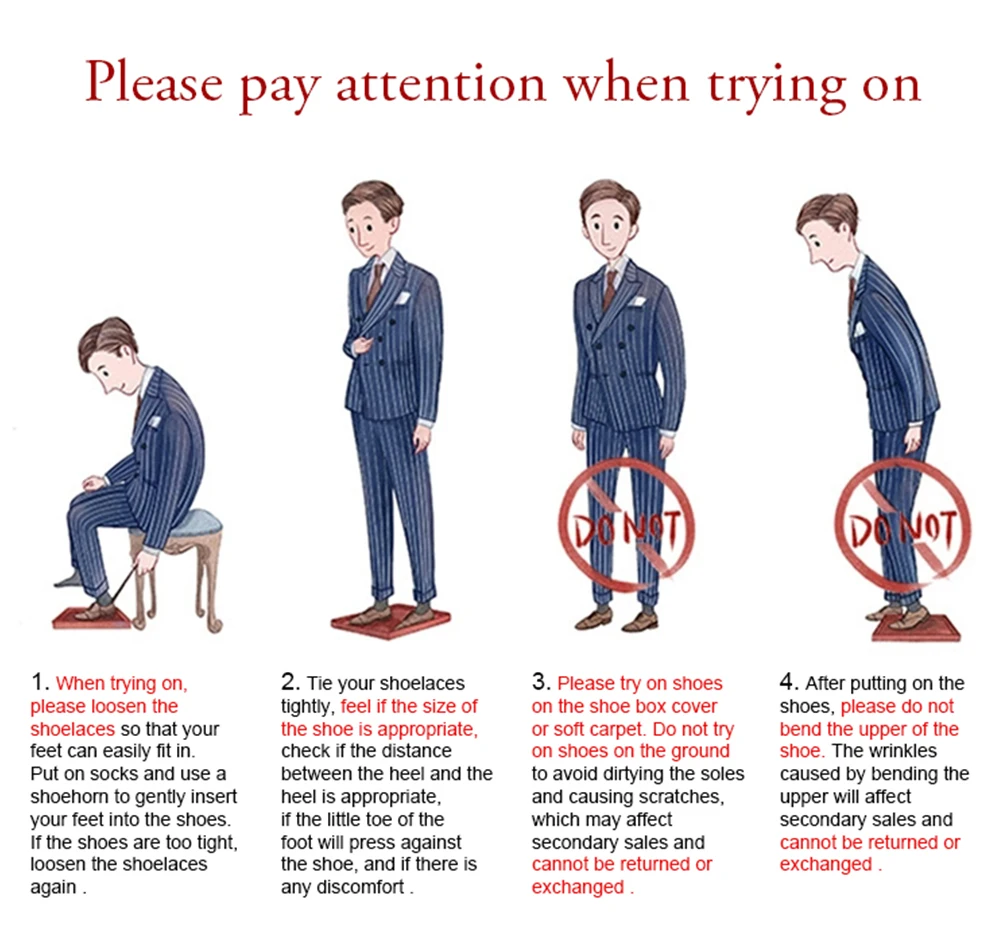 Please pay attention when trying on

DO NOT

DO NOT

1. When trying on, please loosen the shoelaces so that your feet can easily fit in. Put on socks and use a shoehorn to gently insert your feet into the shoes. If the shoes are too tight, loosen the shoelaces again .

2. Tie your shoelaces tightly, feel if the size of the shoe is appropriate, check if the distance between the heel and the heel is appropriate, if the little toe of the foot will press against the shoe, and if there is any discomfort .

3. Please try on shoes on the shoe box cover or soft carpet. Do not try on shoes on the ground to avoid dirtying the soles and causing scratches, which may affect secondary sales and cannot be returned or exchanged .

4. After putting on the shoes, please do not bend the upper of the shoe. The wrinkles caused by bending the upper will affect secondary sales and cannot be returned or exchanged .