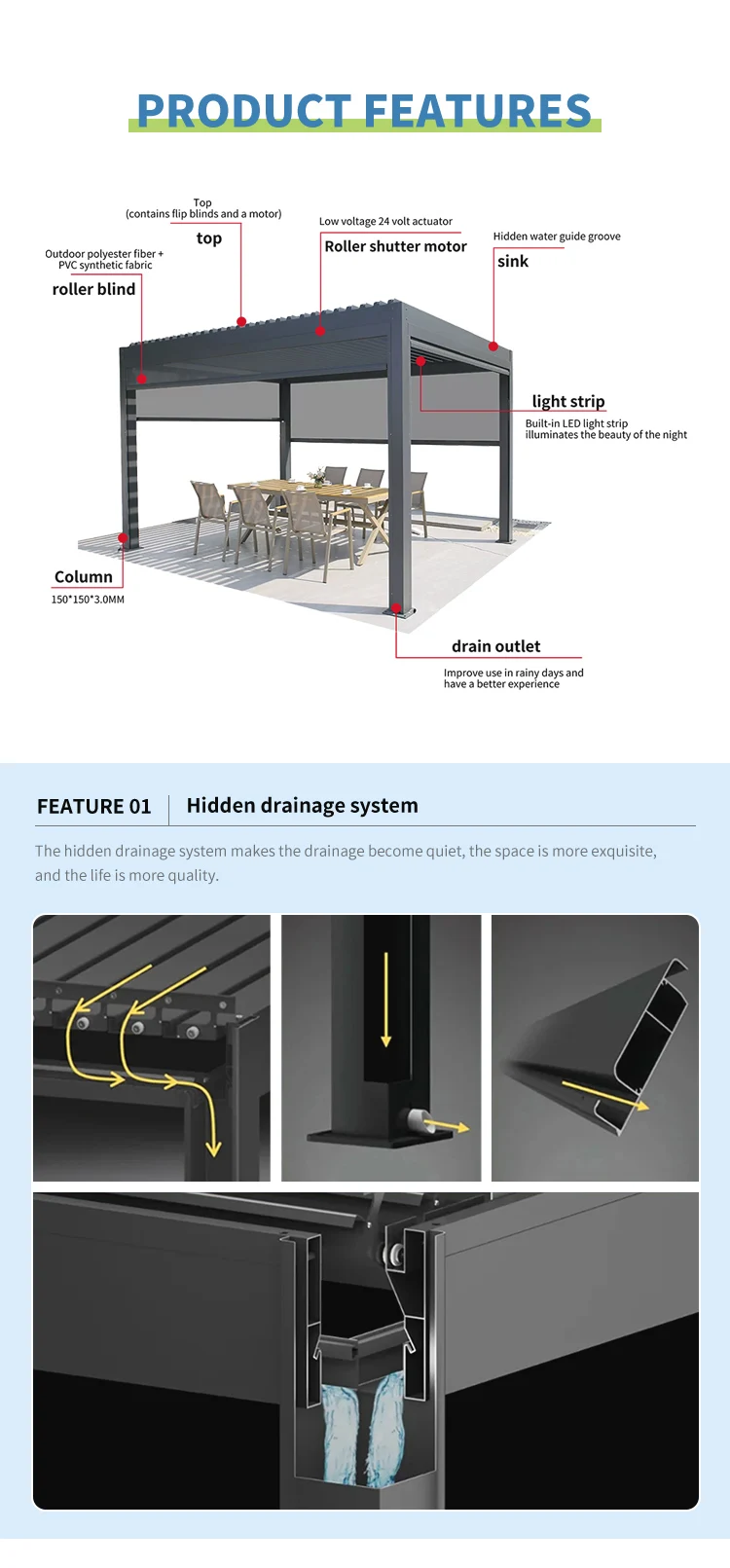 PRODUCT FEATURES

Top
(contains flip blinds and a motor)
top

Low voltage 24 volt actuator
Roller shutter motor

Hidden water guide groove
sink

Outdoor polyester fiber +
PVC synthetic fabric
roller blind

light strip
Built-in LED light strip
illuminates the beauty of the night

Column
150*150*3.0MM

drain outlet
Improve use in rainy days and have a better experience

FEATURE 01 Hidden drainage system

The hidden drainage system makes the drainage become quiet, the space is more exquisite, and the life is more quality.