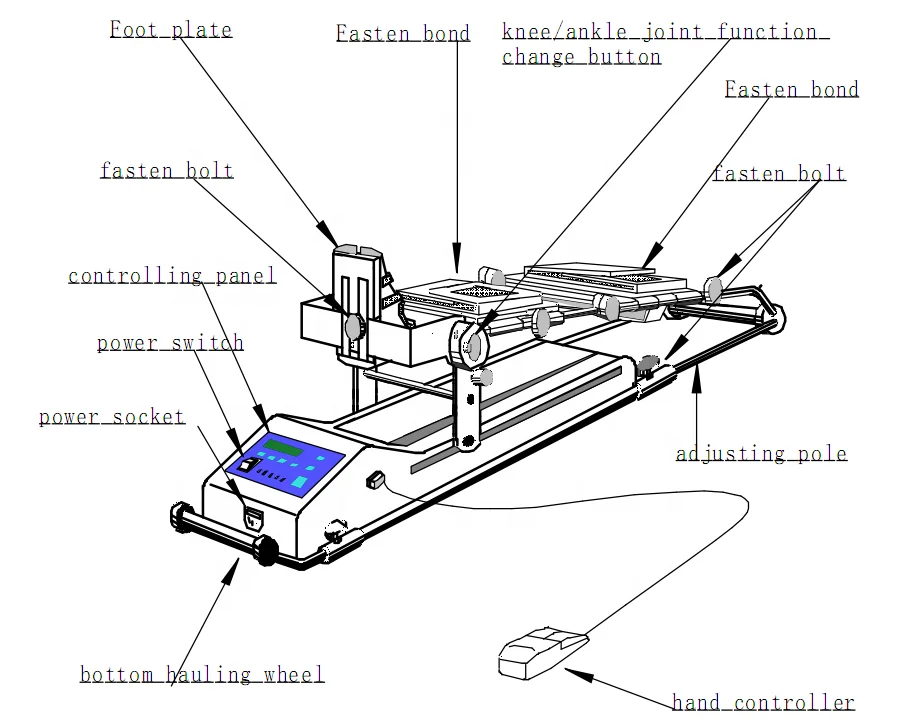 Foot plate

Fasten bond

knee/ankle joint function change button

Fasten bond

fasten bolt

fasten bolt

controlling panel

power switch

power socket

adjusting pole

bottom hauling wheel

hand controller