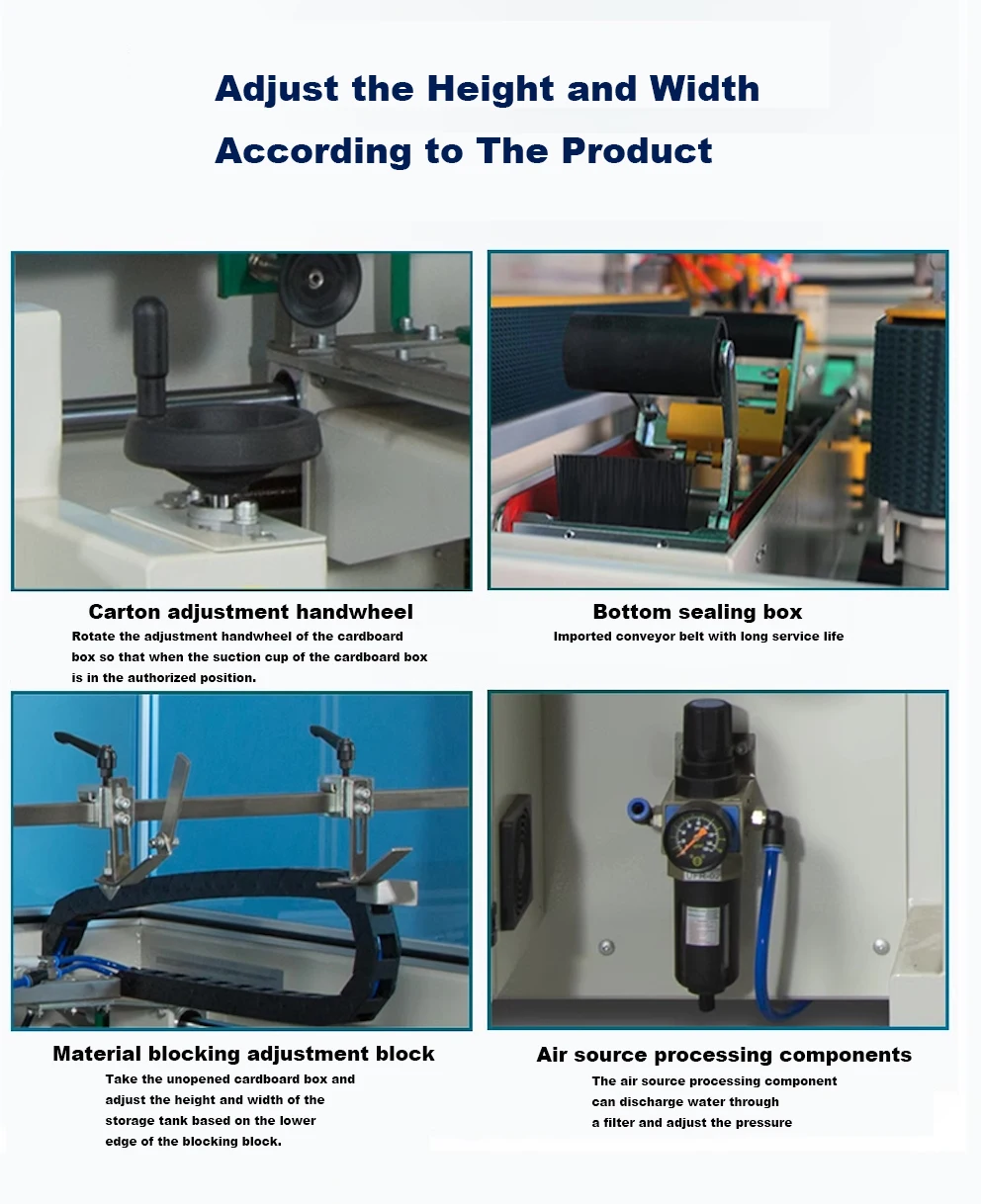 Adjust the Height and Width According to The Product

Carton adjustment handwheel
Rotate the adjustment handwheel of the cardboard box so that when the suction cup of the cardboard box is in the authorized position.

Bottom sealing box
Imported conveyor belt with long service life

Material blocking adjustment block
Take the unopened cardboard box and adjust the height and width of the storage tank based on the lower edge of the blocking block.

Air source processing components
The air source processing component can discharge water through a filter and adjust the pressure