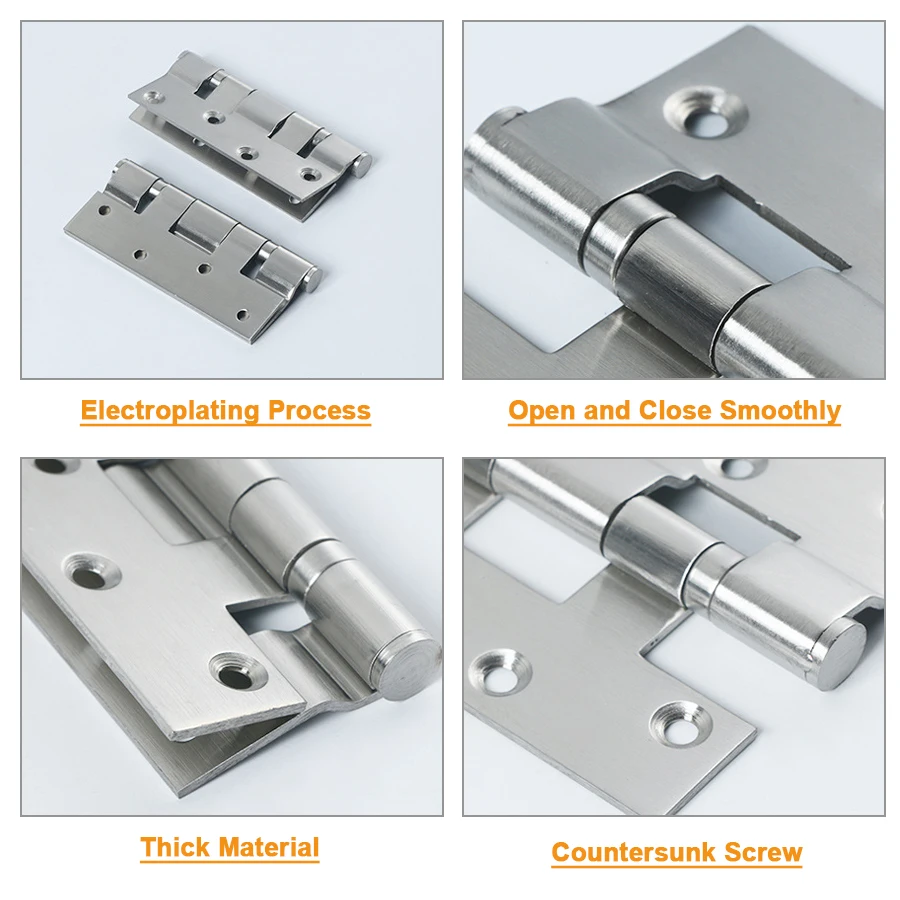 Electroplating Process

Open and Close Smoothly

Thick Material

Countersunk Screw