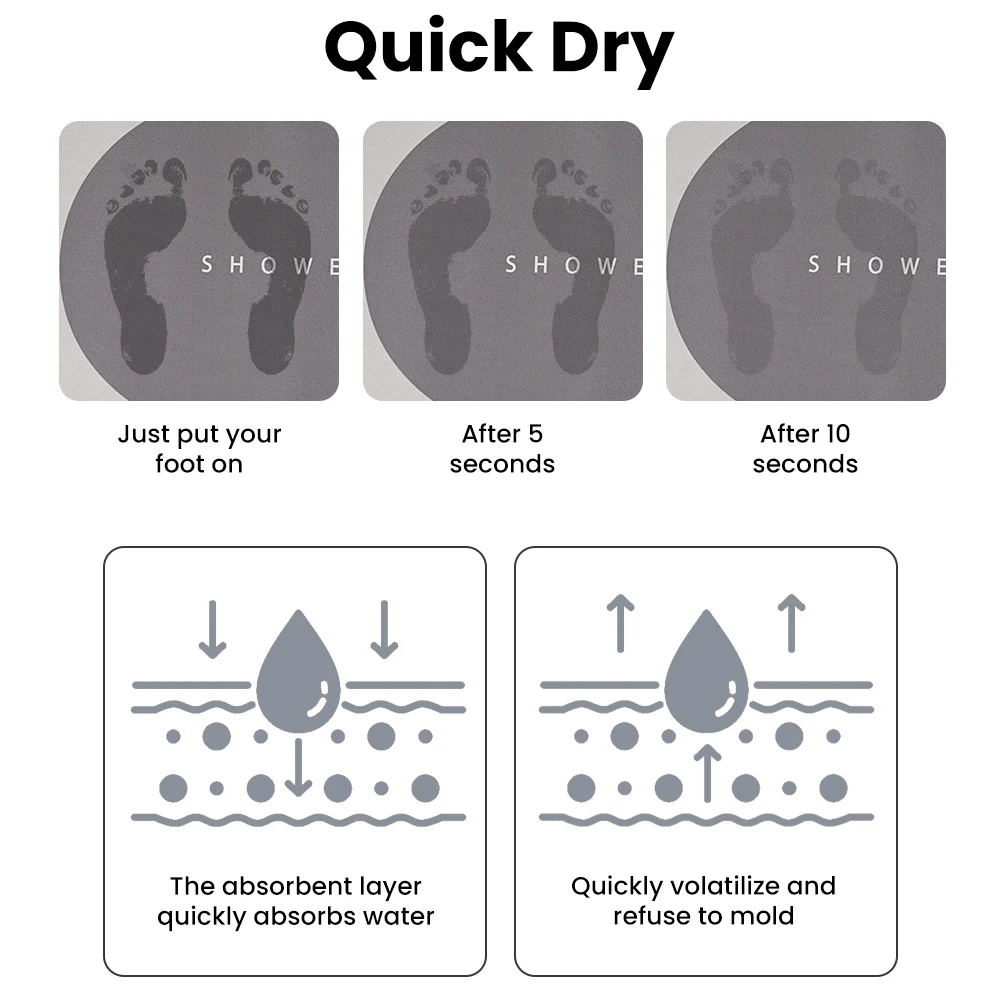 Quick Dry

SHOWE

Just put your foot on

SHOWE

After 5 seconds

SHOWE

After 10 seconds

The absorbent layer quickly absorbs water

Quickly volatilize and refuse to mold