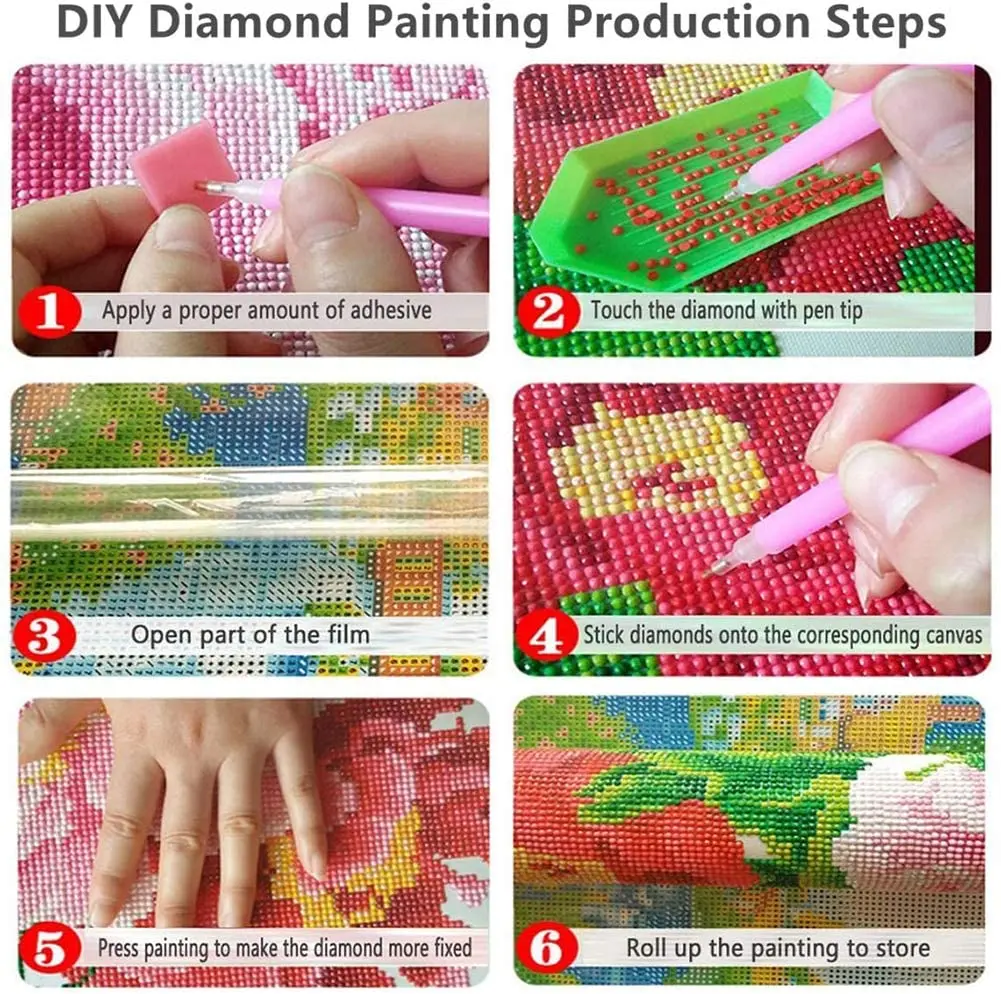 DIY Diamond Painting Production Steps

1 Apply a proper amount of adhesive

2 Touch the diamond with pen tip

3 Open part of the film

4 Stick diamonds onto the corresponding canvas

5 Press painting to make the diamond more fixed

6 Roll up the painting to store