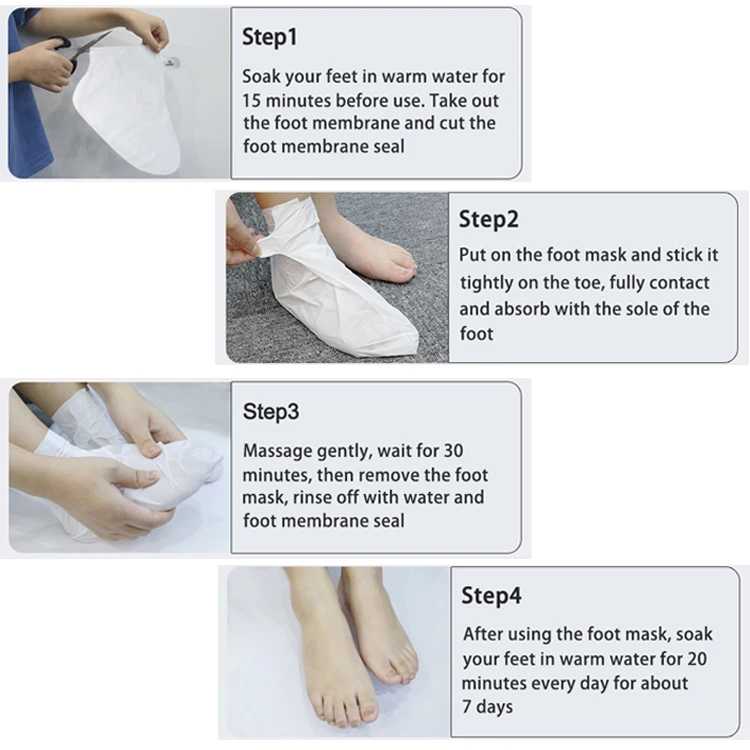 Step1

Soak your feet in warm water for 15 minutes before use. Take out the foot membrane and cut the foot membrane seal

Step2

Put on the foot mask and stick it tightly on the toe, fully contact and absorb with the sole of the foot

Step3

Massage gently, wait for 30 minutes, then remove the foot mask, rinse off with water and foot membrane seal

Step4

After using the foot mask, soak your feet in warm water for 20 minutes every day for about 7 days