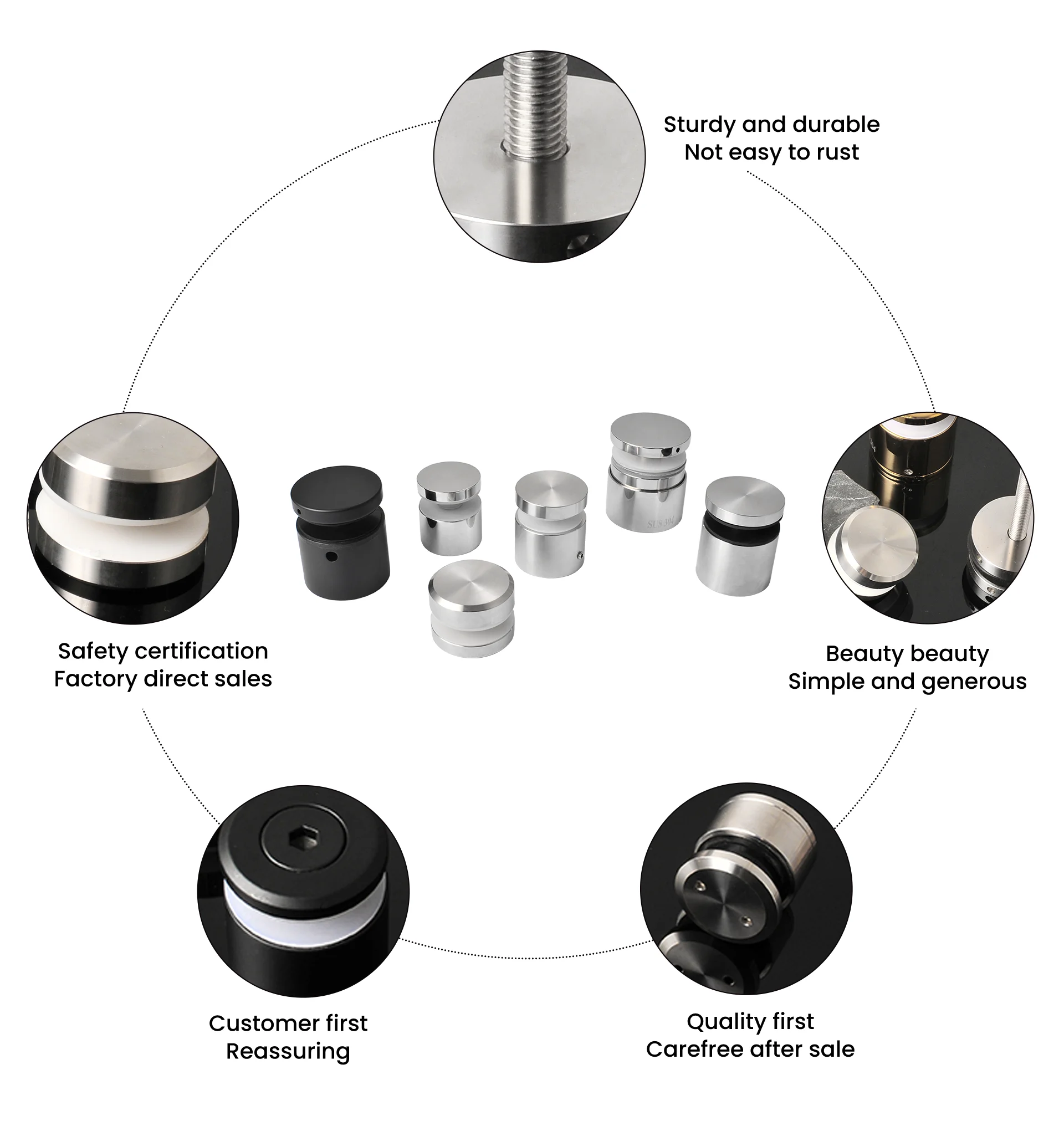 Sturdy and durable
Not easy to rust

Safety certification
Factory direct sales

SUS 304

Beauty beauty
Simple and generous

Customer first
Reassuring

Quality first
Carefree after sale