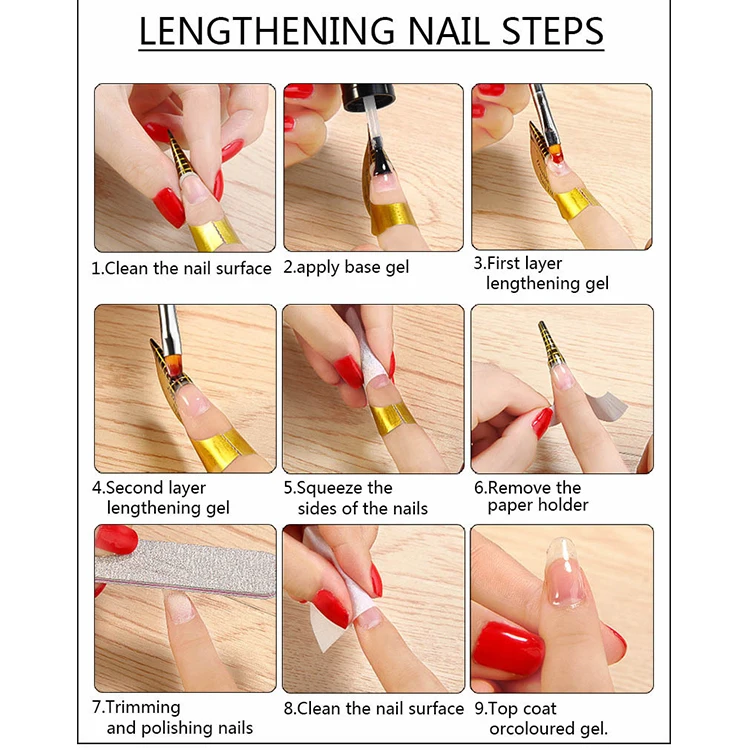 LENGTHENING NAIL STEPS

1.Clean the nail surface

2.apply base gel

3.First layer lengthening gel

4.Second layer lengthening gel

5.Squeeze the sides of the nails

6.Remove the paper holder

7.Trimming and polishing nails

8.Clean the nail surface

9.Top coat orcoloured gel.