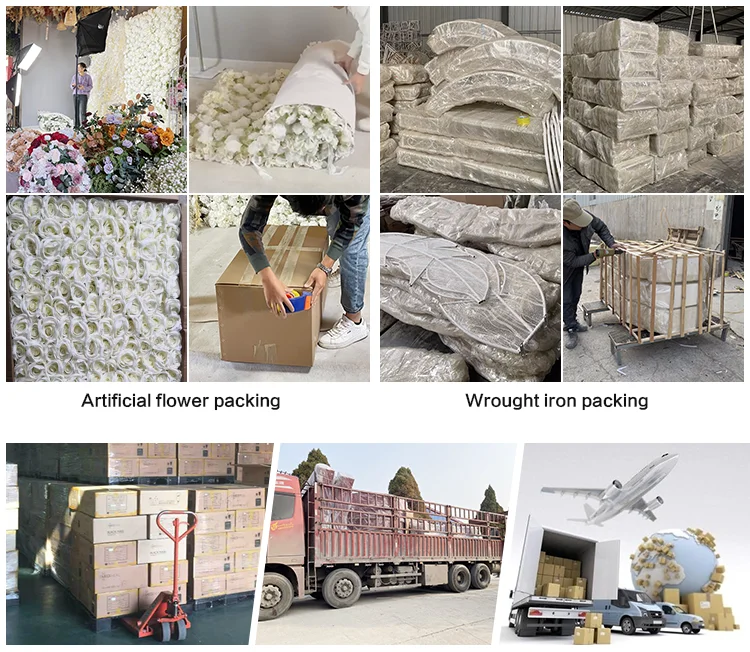 Artificial flower packing

Wrought iron packing