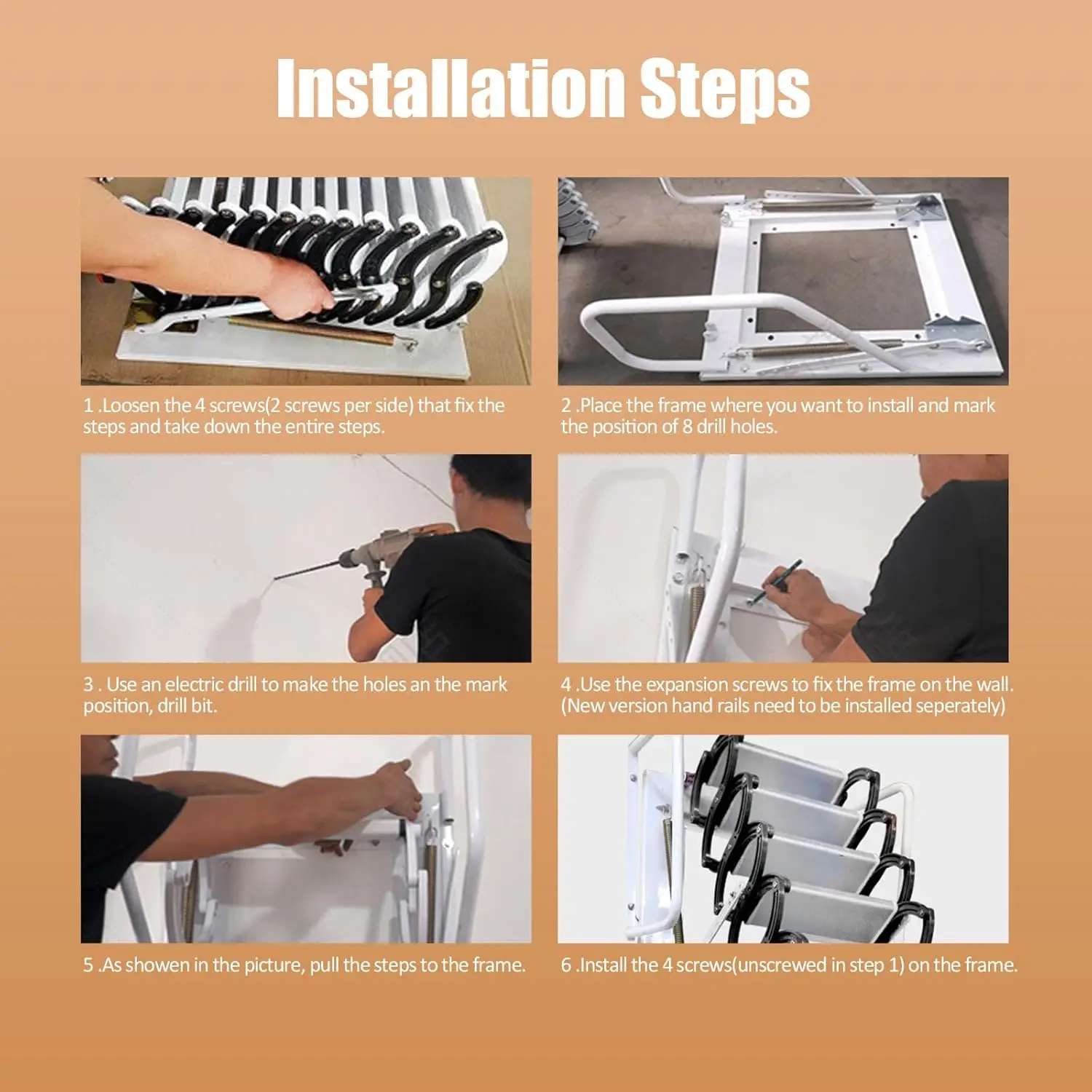 Installation Steps

1 .Loosen the 4 screws(2 screws per side) that fix the steps and take down the entire steps.

2 .Place the frame where you want to install and mark the position of 8 drill holes.

3 . Use an electric drill to make the holes an the mark position, drill bit.

4 .Use the expansion screws to fix the frame on the wall. (New version hand rails need to be installed seperately)

5 .As showen in the picture, pull the steps to the frame.

6 .Install the 4 screws(unscrewed in step 1) on the frame.