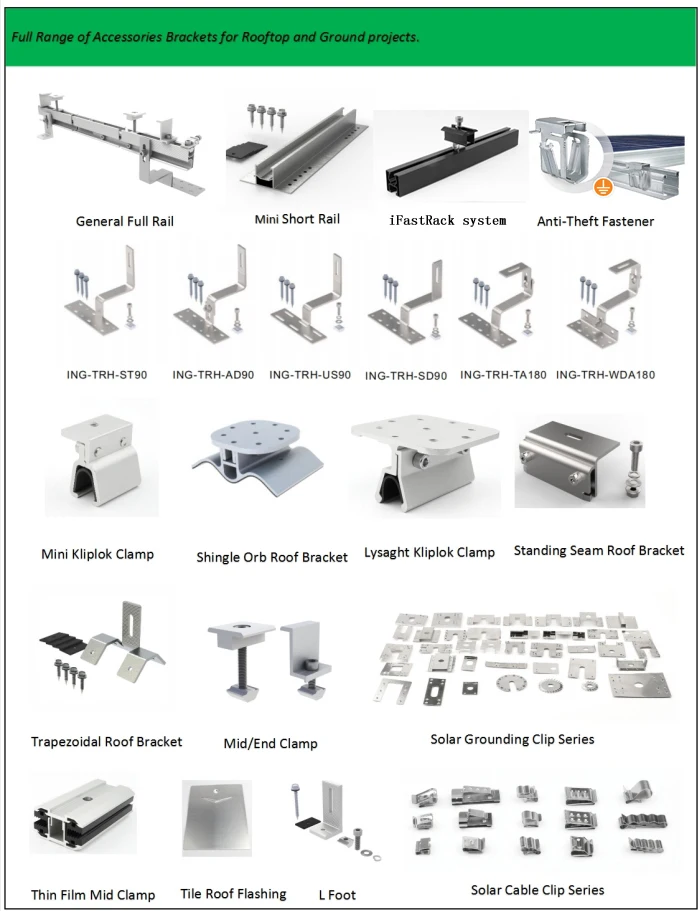 Full Range of Accessories Brackets for Rooftop and Ground projects.

General Full Rail

Mini Short Rail

iFastRack system

Anti-Theft Fastener

ING-TRH-ST90

ING-TRH-AD90

ING-TRH-US90

ING-TRH-SD90

ING-TRH-TA180

ING-TRH-WDA180

Mini Kliplok Clamp

Shingle Orb Roof Bracket

Lysaght Kliplok Clamp

Standing Seam Roof Bracket

Trapezoidal Roof Bracket

Mid/End Clamp

Solar Grounding Clip Series

Thin Film Mid Clamp

Tile Roof Flashing

L Foot

Solar Cable Clip Series