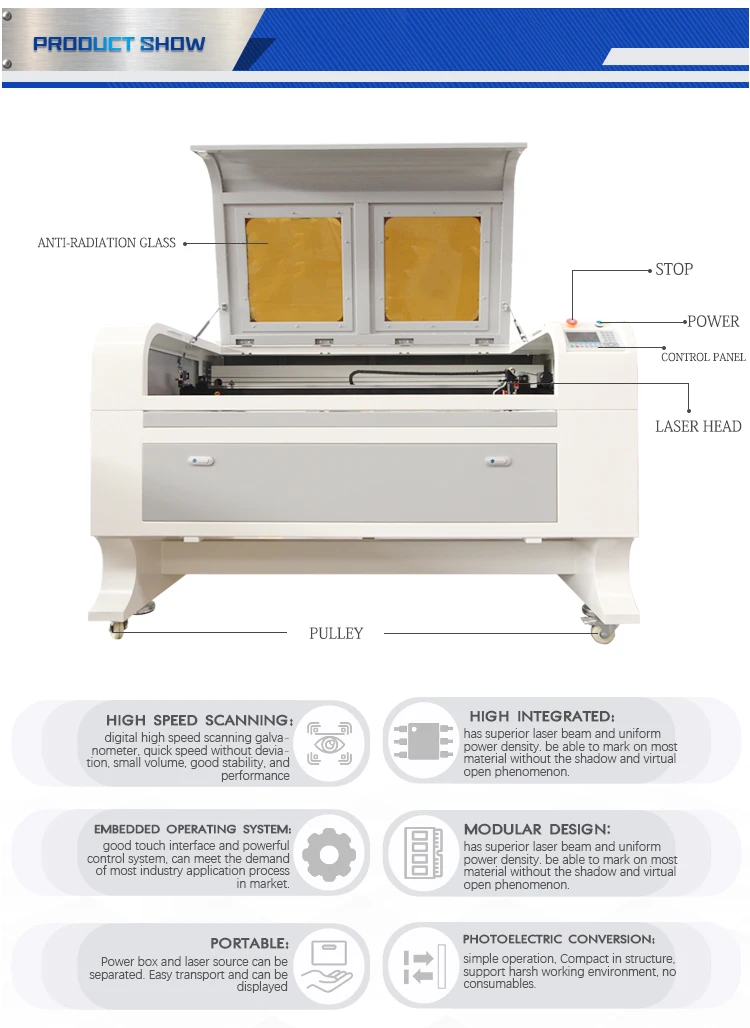 PRODUCT SHOW

ANTI-RADIATION GLASS

STOP

POWER

CONTROL PANEL

LASER HEAD

PULLEY

HIGH SPEED SCANNING:
digital high speed scanning galvanometer, quick speed without deviation, small volume, good stability, and performance

HIGH INTEGRATED:
has superior laser beam and uniform power density. be able to mark on most material without the shadow and virtual open phenomenon.

EMBEDDED OPERATING SYSTEM:
good touch interface and powerful control system, can meet the demand of most industry application process in market.

MODULAR DESIGN:
has superior laser beam and uniform power density. be able to mark on most material without the shadow and virtual open phenomenon.

PORTABLE:
Power box and laser source can be separated. Easy transport and can be displayed

PHOTOELECTRIC CONVERSION:
simple operation, Compact in structure, support harsh working environment, no consumables.