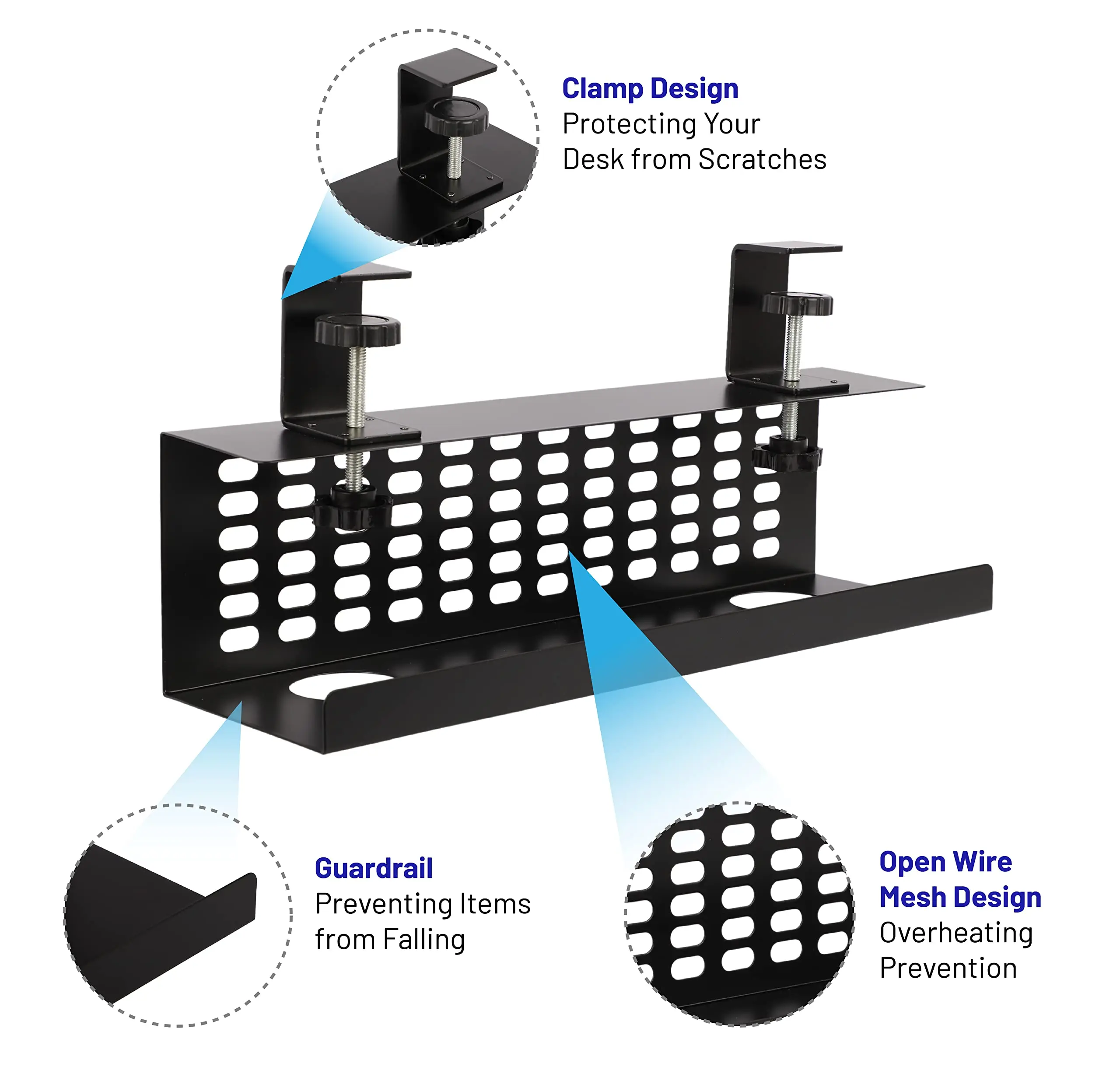 Clamp Design
Protecting Your Desk from Scratches

Guardrail
Preventing Items from Falling

Open Wire Mesh Design
Overheating Prevention