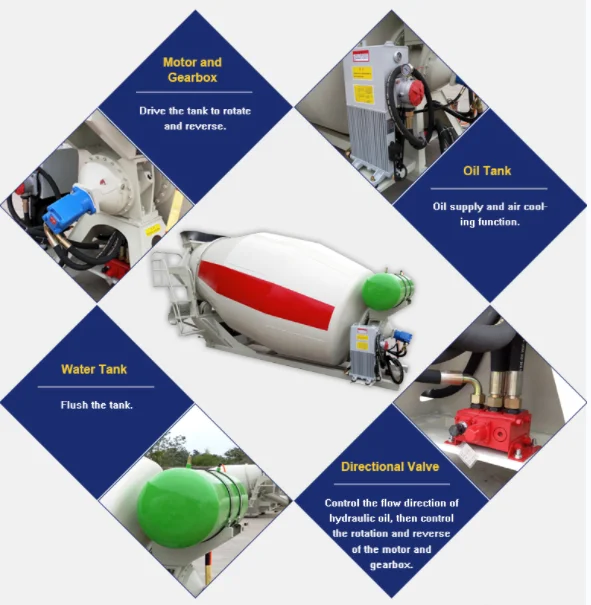 Motor and Gearbox

Drive the tank to rotate and reverse.

Oil Tank

Oil supply and air cooling function.

Water Tank

Flush the tank.

Directional Valve

Control the flow direction of hydraulic oil, then control the rotation and reverse of the motor and gearbox.