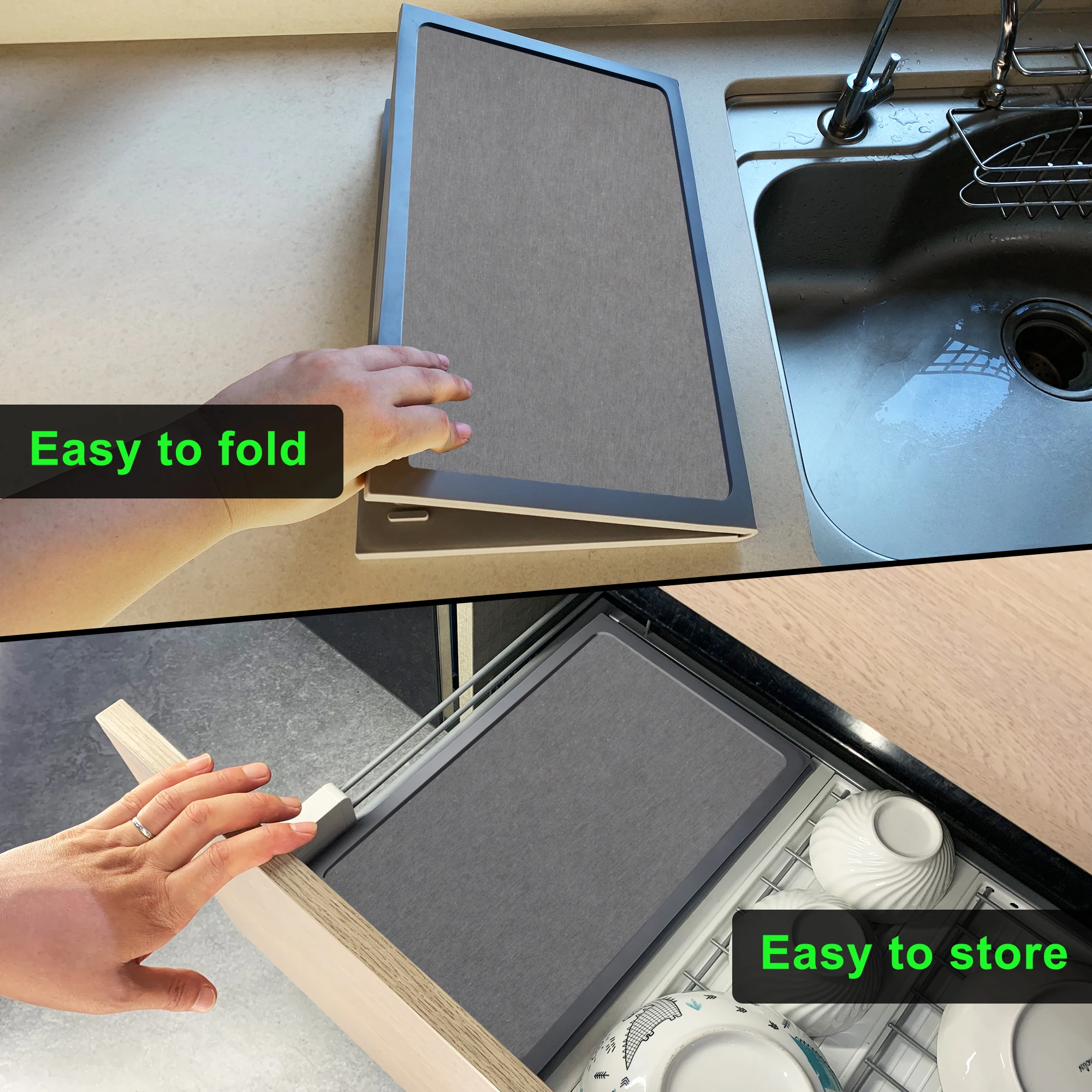 Easy to fold

Easy to store