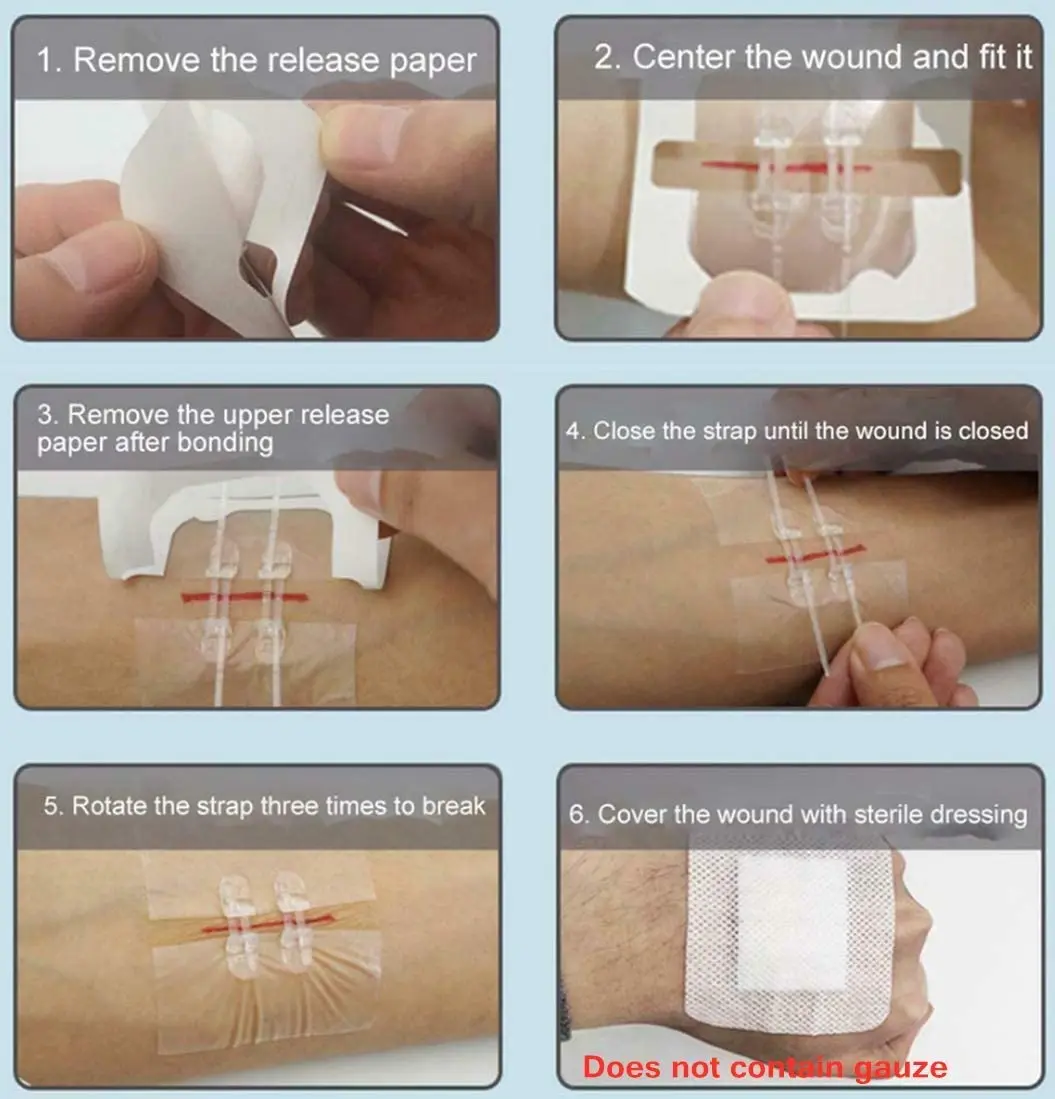 1. Remove the release paper

2. Center the wound and fit it

3. Remove the upper release paper after bonding

4. Close the strap until the wound is closed

5. Rotate the strap three times to break

6. Cover the wound with sterile dressing

Does not contain gauze