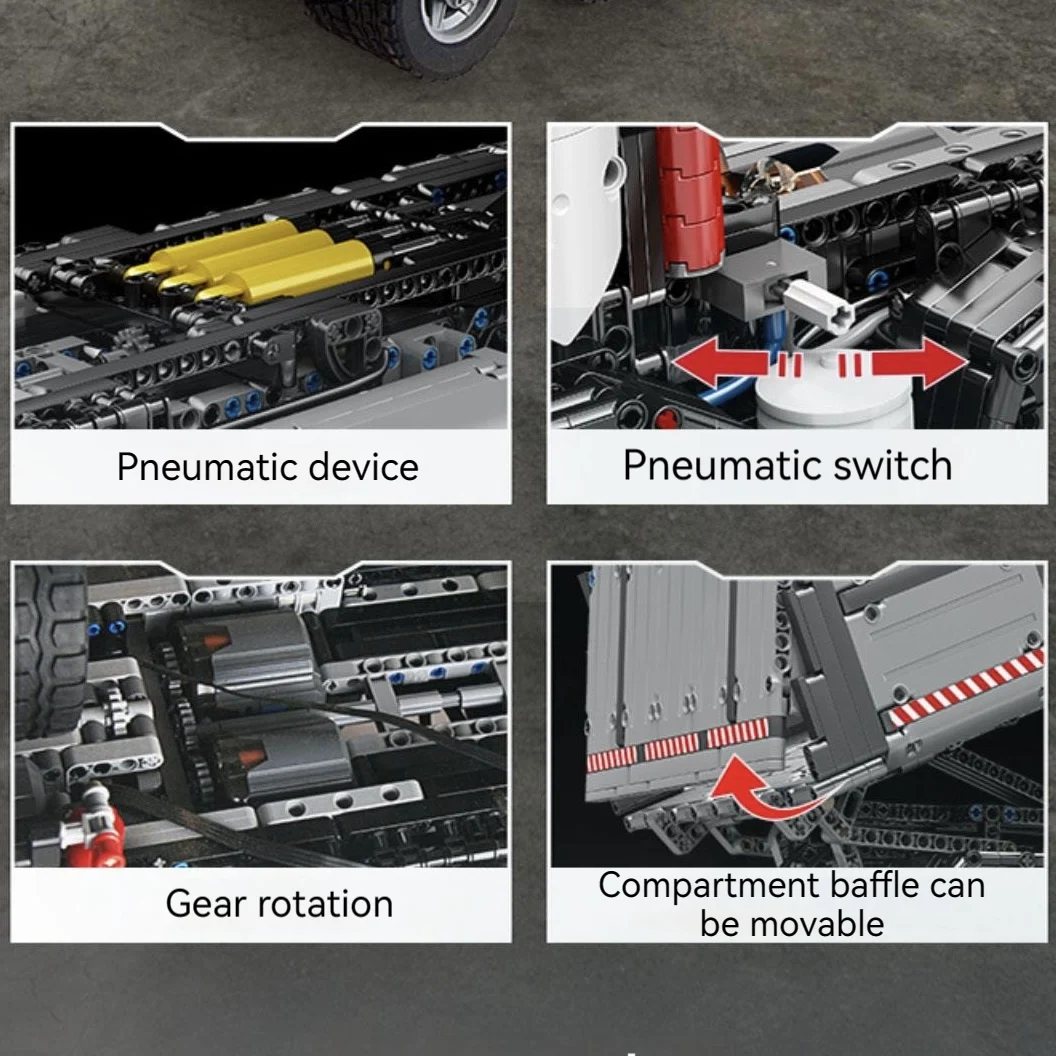 Pneumatic device

Pneumatic switch

Gear rotation

Compartment baffle can be movable