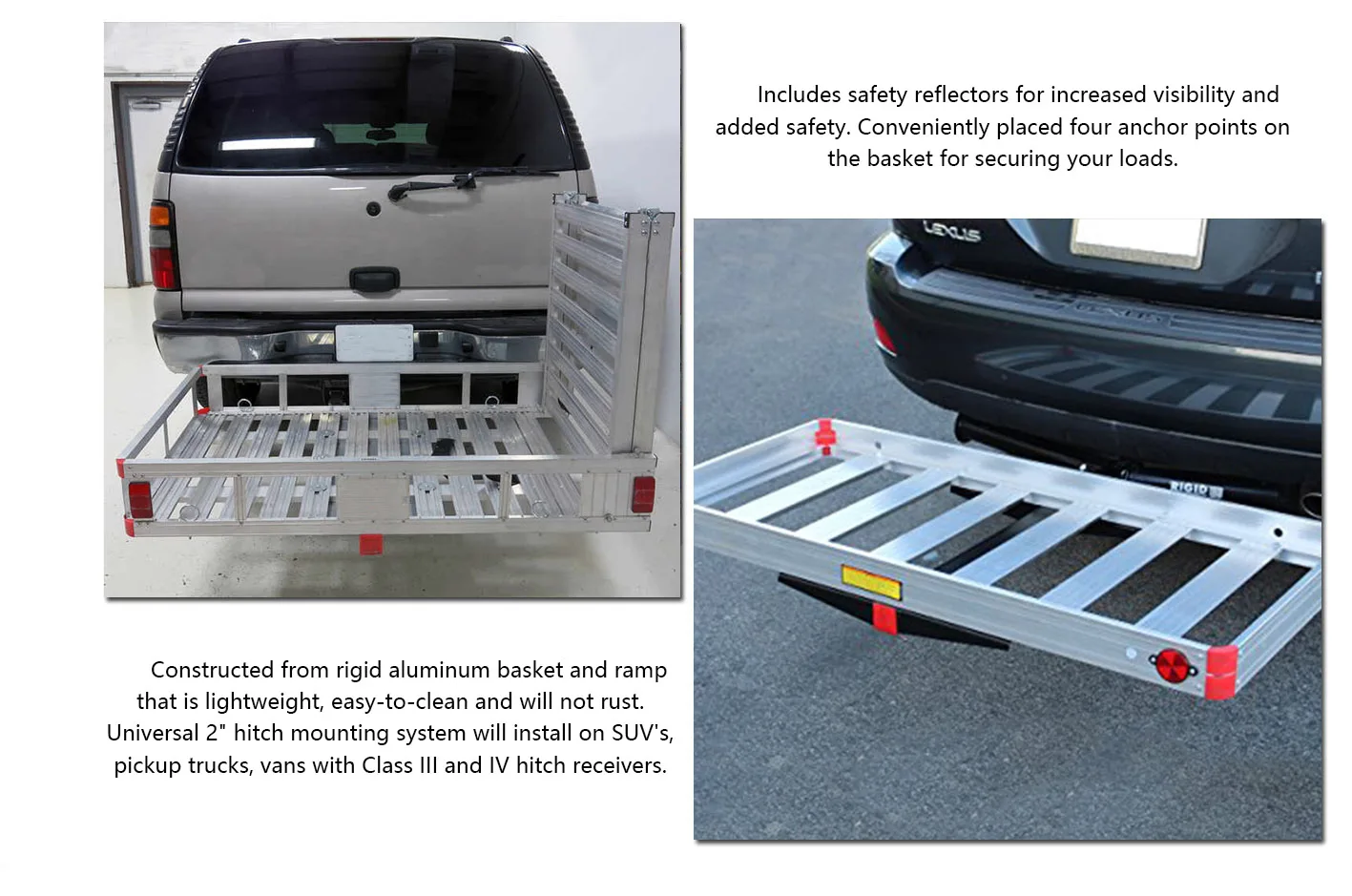 Includes safety reflectors for increased visibility and added safety. Conveniently placed four anchor points on the basket for securing your loads.

LEXUS

RIGID

Constructed from rigid aluminum basket and ramp that is lightweight, easy-to-clean and will not rust. Universal 2" hitch mounting system will install on SUV's, pickup trucks, vans with Class III and IV hitch receivers.