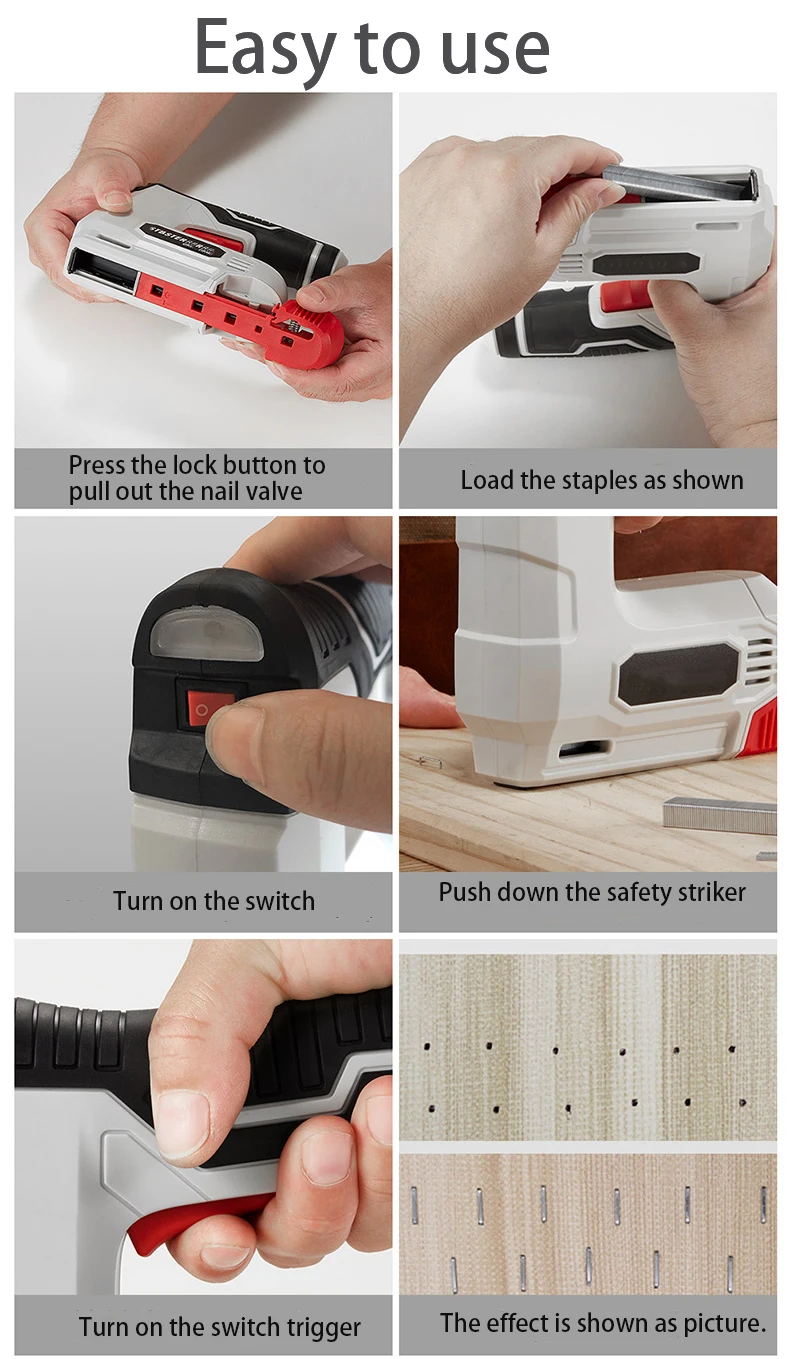 Easy to use

Press the lock button to pull out the nail valve

Load the staples as shown

Turn on the switch

Push down the safety striker

Turn on the switch trigger

The effect is shown as picture.