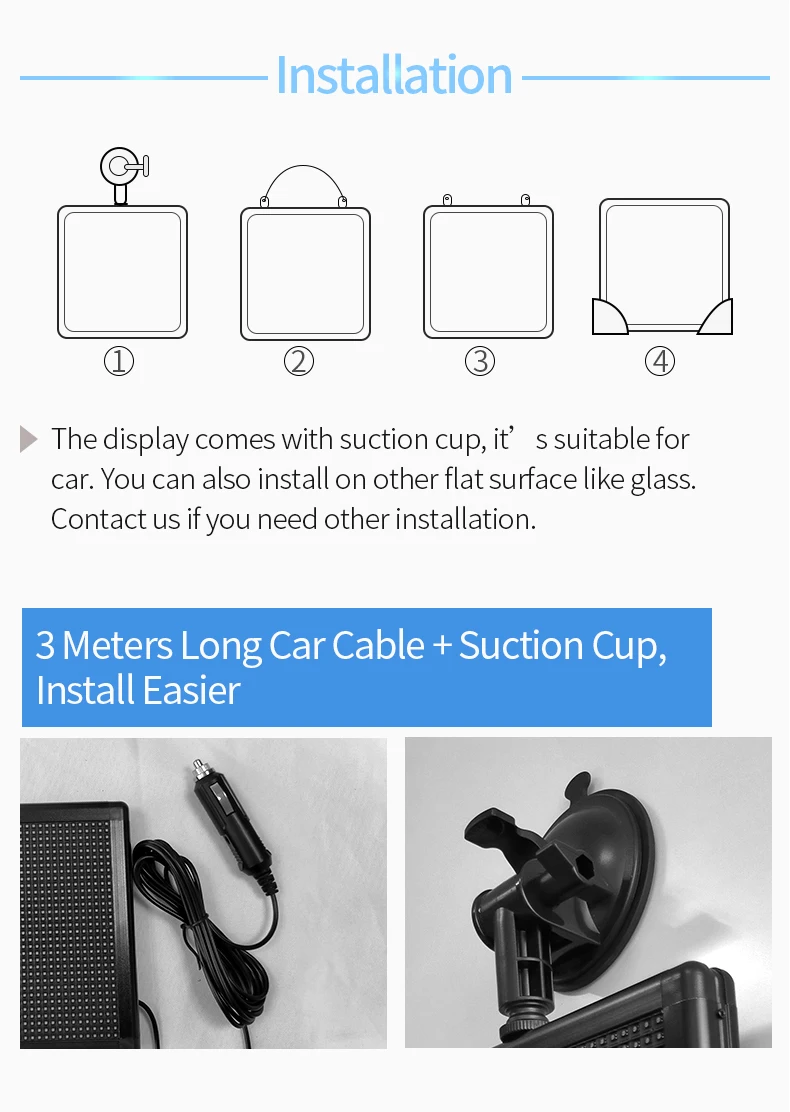 Installation

①
②
③
④

The display comes with suction cup, it’ s suitable for car. You can also install on other flat surface like glass. Contact us if you need other installation.

3 Meters Long Car Cable + Suction Cup, Install Easier