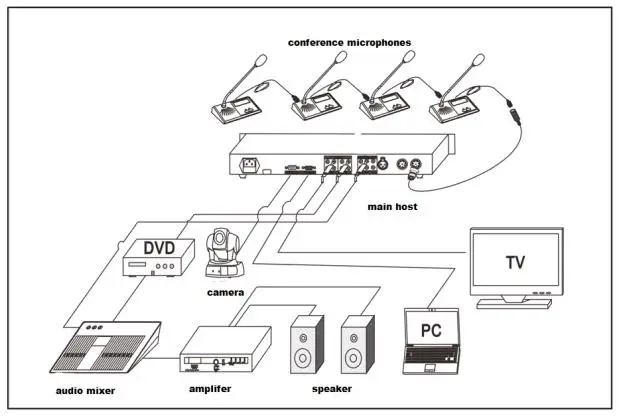 conference microphones

main host

DVD

camera

TV

PC

audio mixer

amplifer

speaker