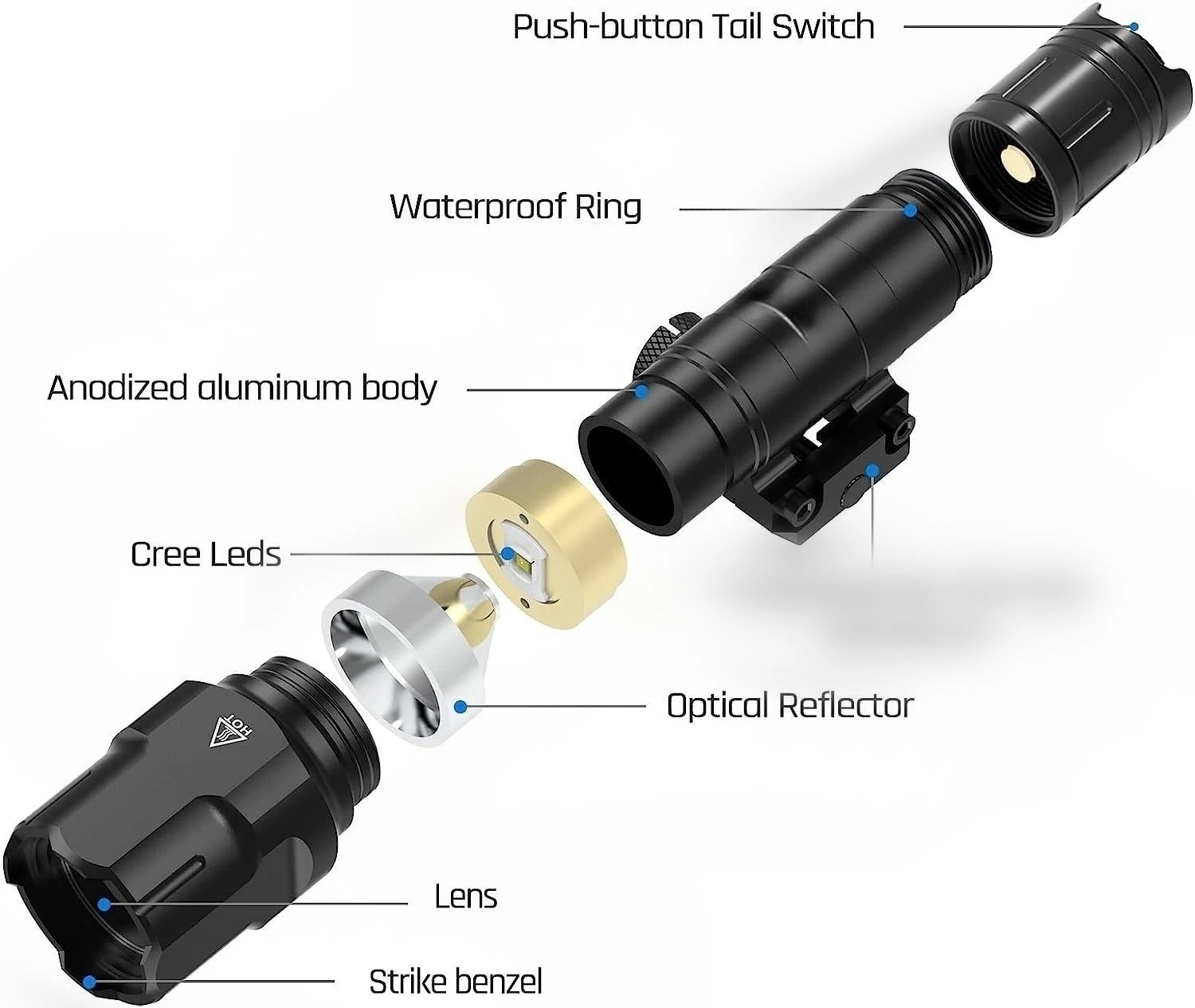 Push-button Tail Switch

Waterproof Ring

Anodized aluminum body

Cree Leds

Optical Reflector

HOT

Lens

Strike benzel