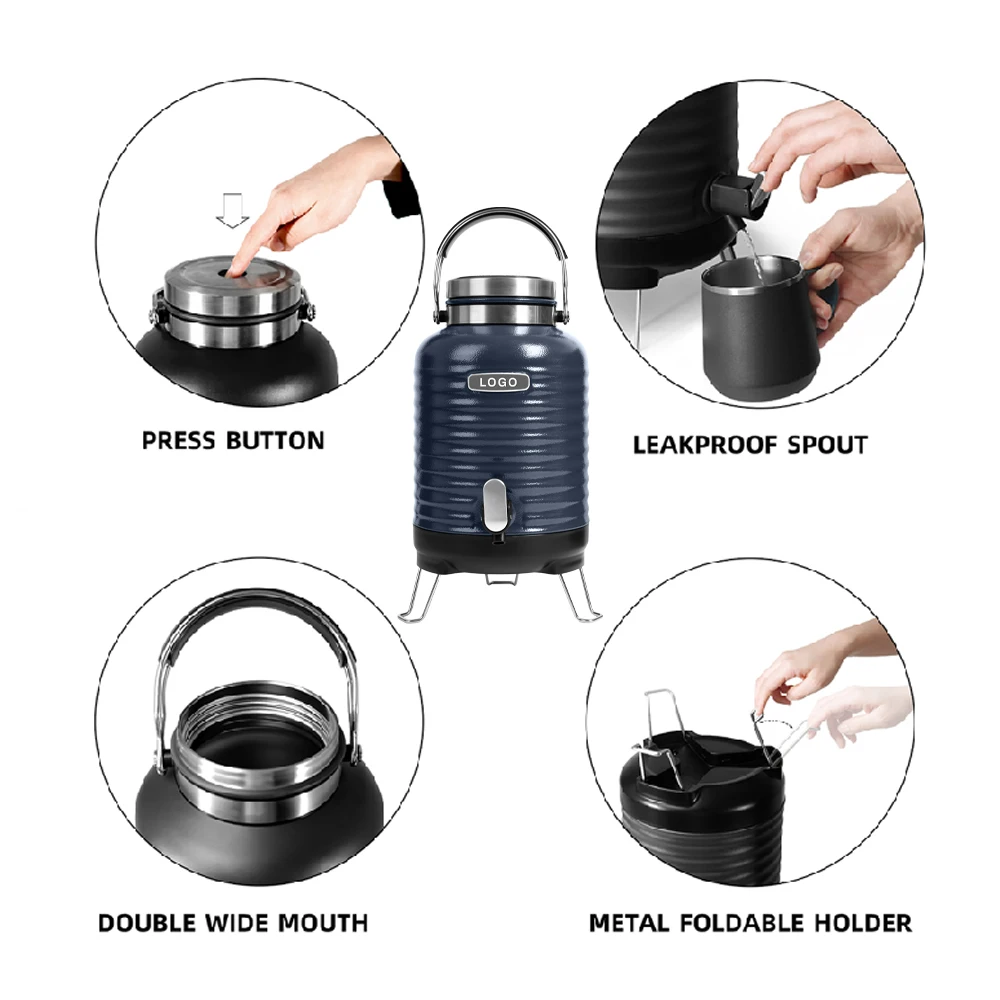 PRESS BUTTON

LOGO

LEAKPROOF SPOUT

DOUBLE WIDE MOUTH

METAL FOLDABLE HOLDER