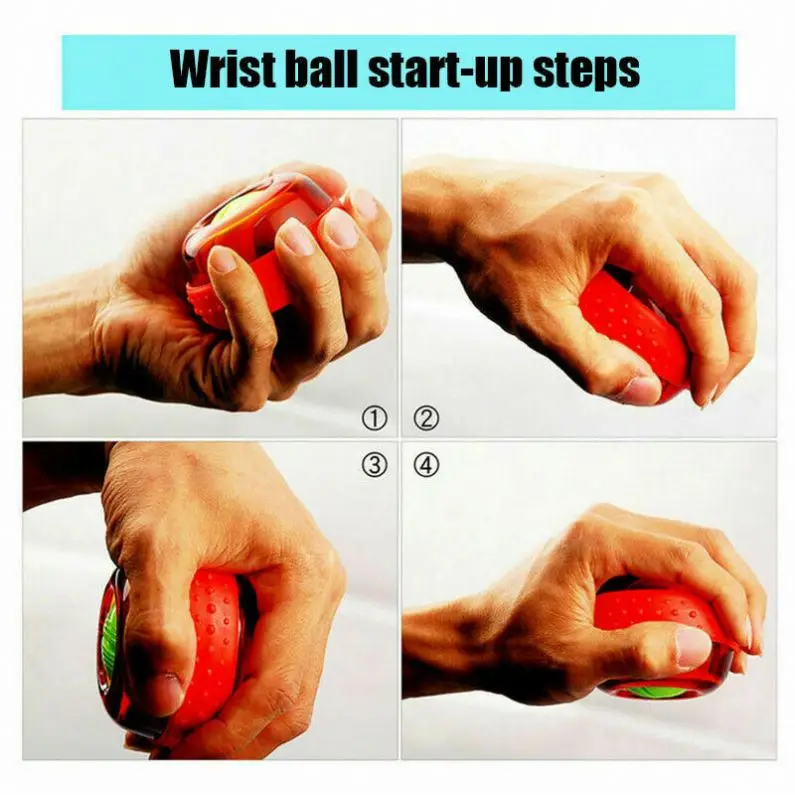 Wrist ball start-up steps

①

②

③

④