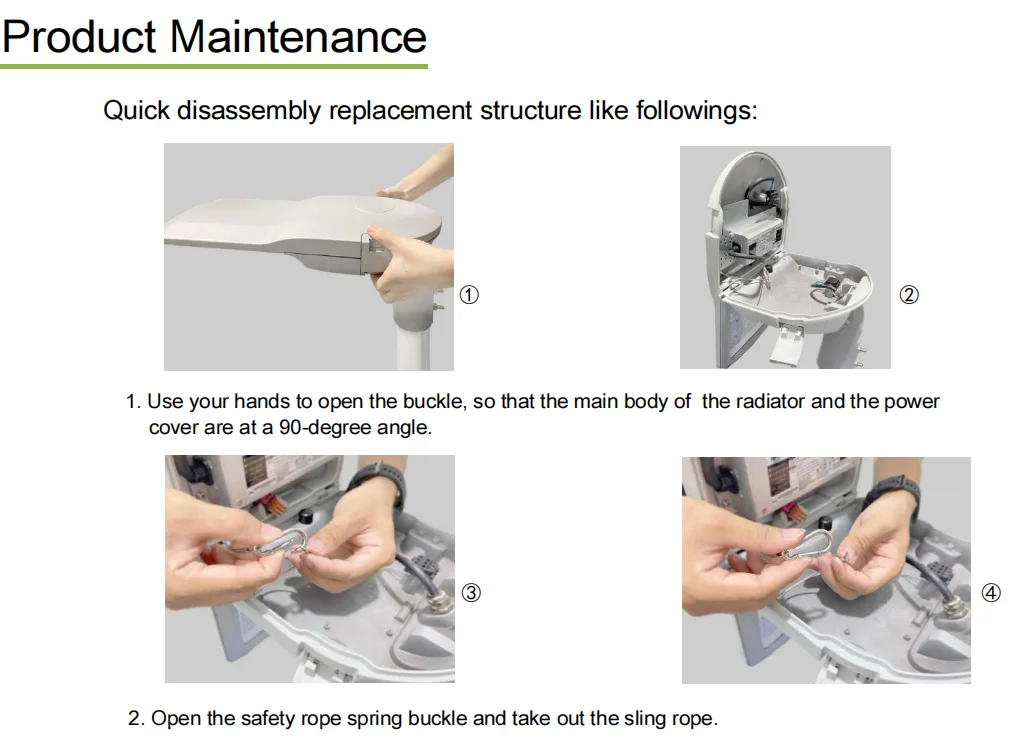 Product Maintenance

Quick disassembly replacement structure like followings:

①

②

1. Use your hands to open the buckle, so that the main body of the radiator and the power cover are at a 90-degree angle.

③

④

2. Open the safety rope spring buckle and take out the sling rope.