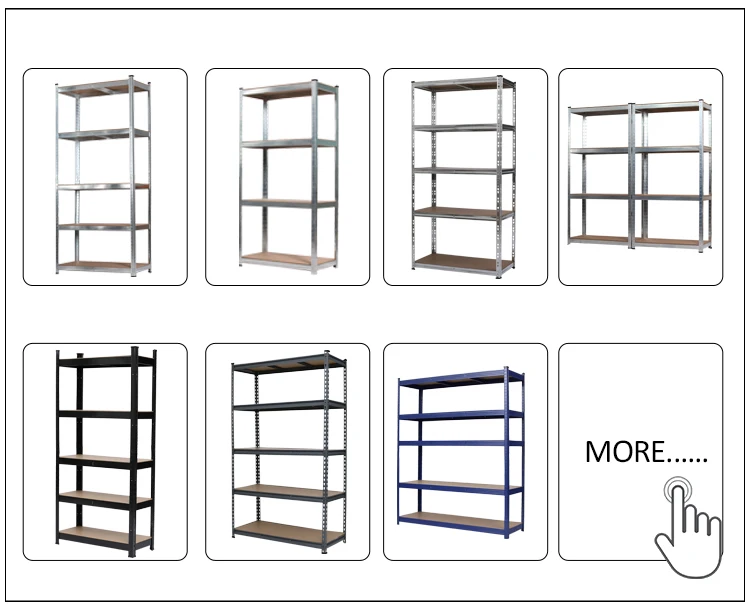 MORE......